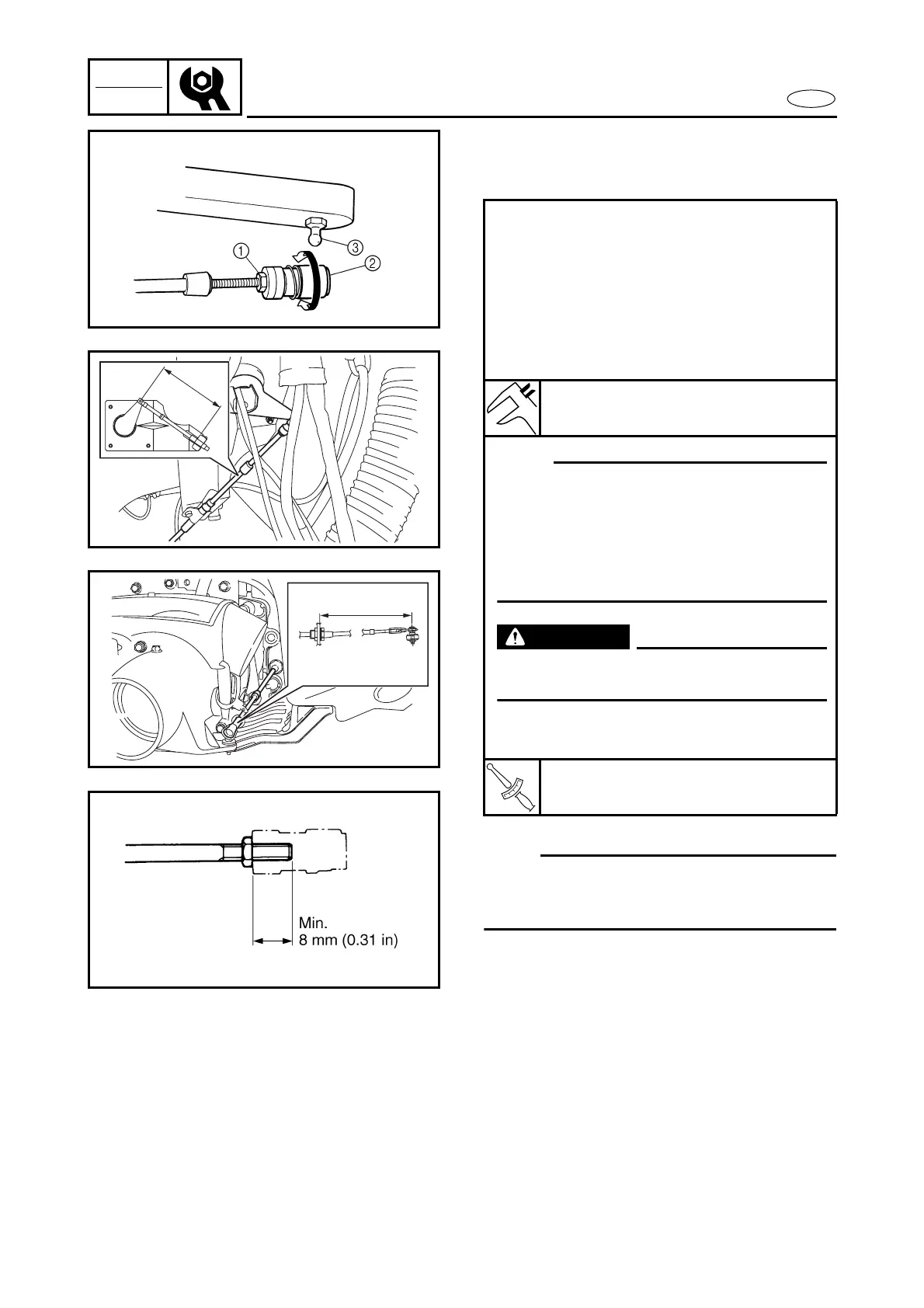 ①

②

③

Min.
8 mm (0.31 in)