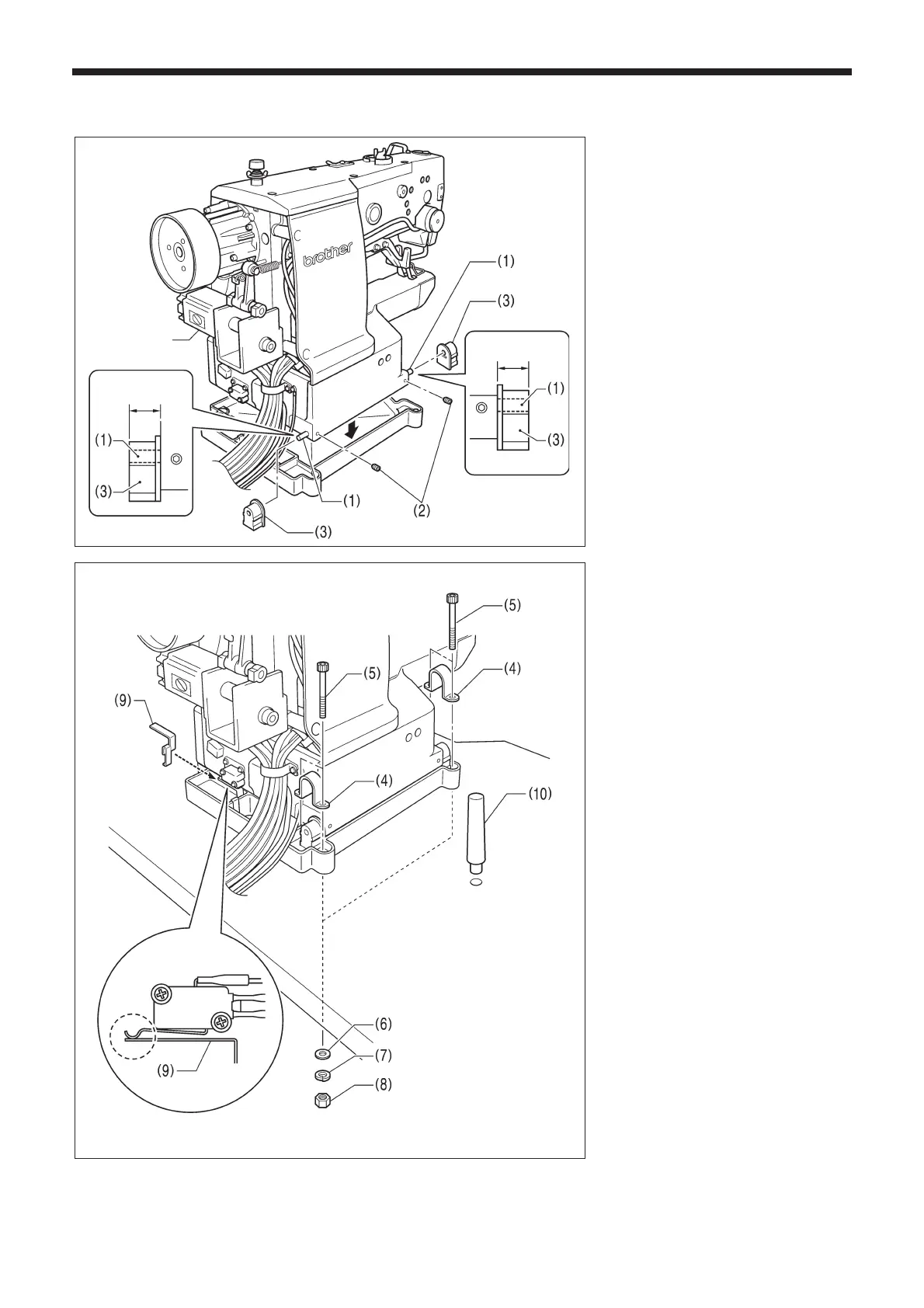 brother

(1)

(3)

(1)

(3)

(1)

(3)

(1)

(2)

(3)

(5)

(5)

(4)

(9)

(4)

(10)

(6)

(7)

(9)

(8)