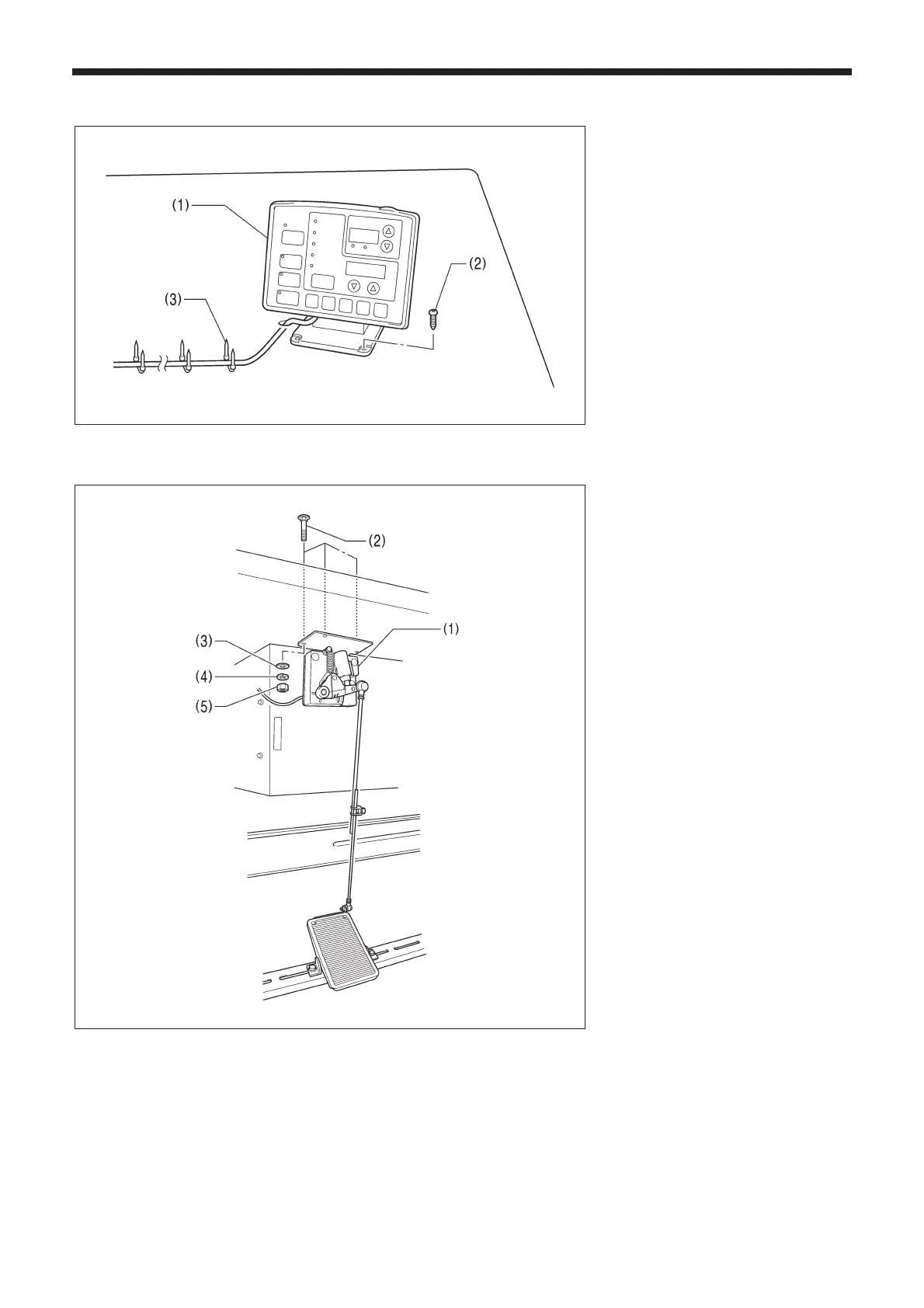 (1)
(2)
(3)

(2)
(1)
(3)
(4)
(5)