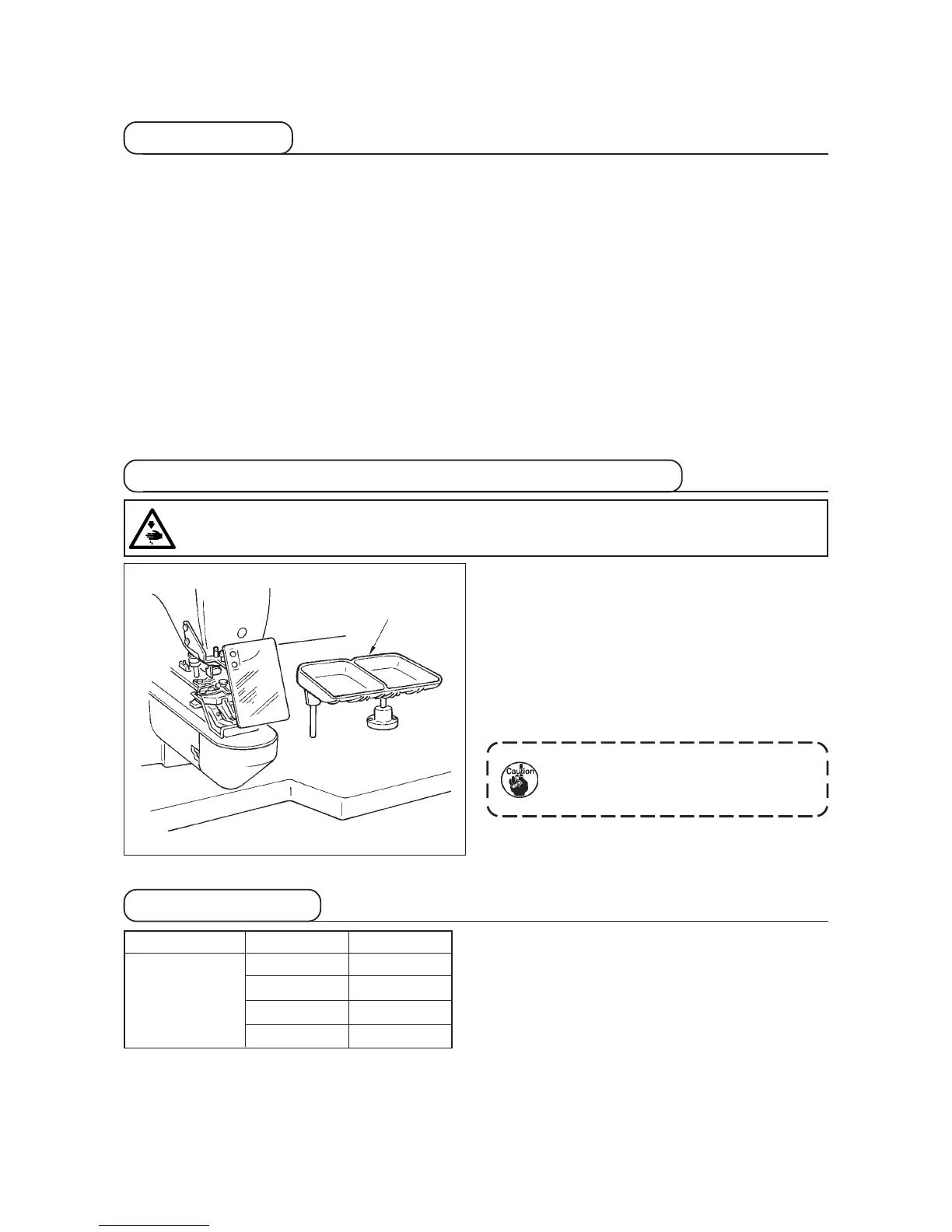 Caution