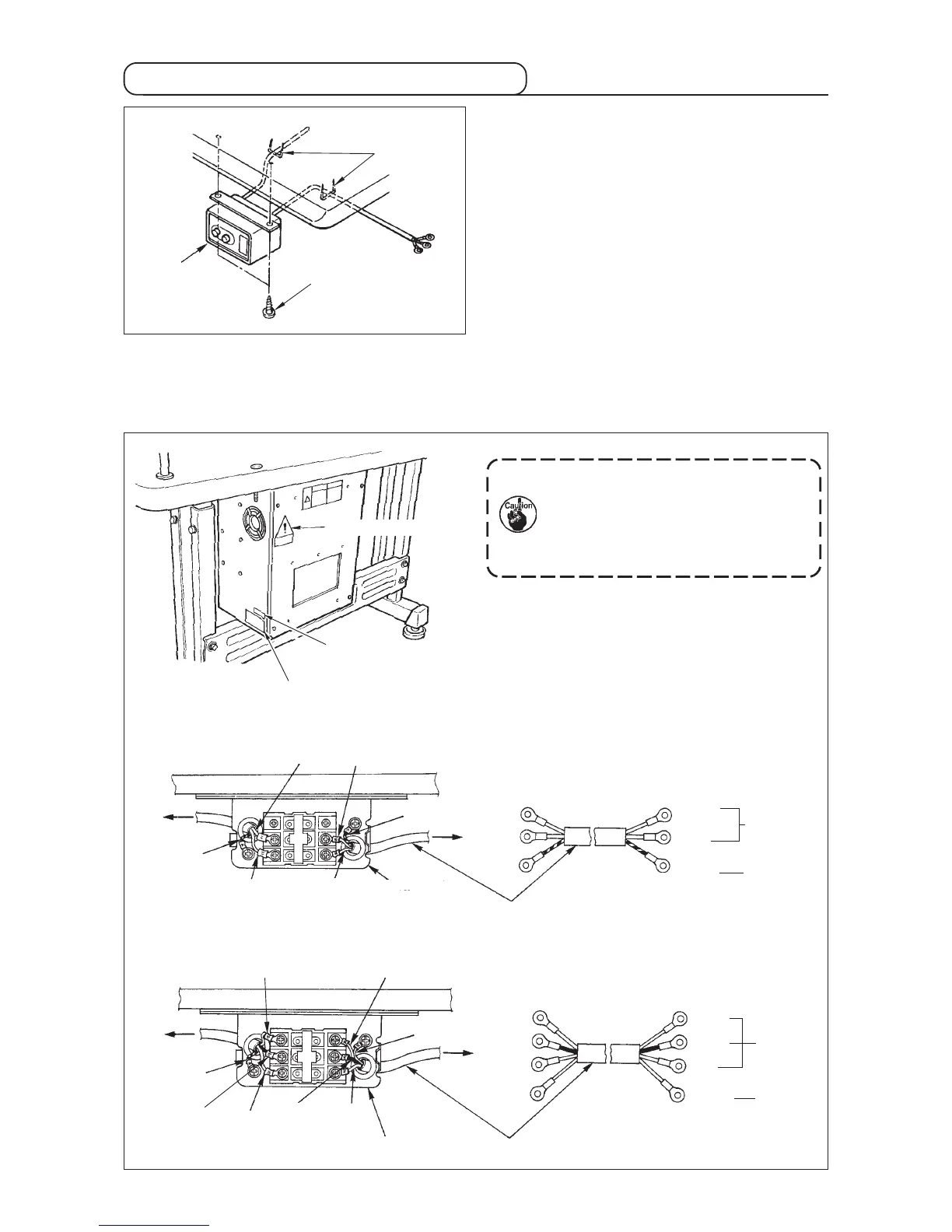 Caution