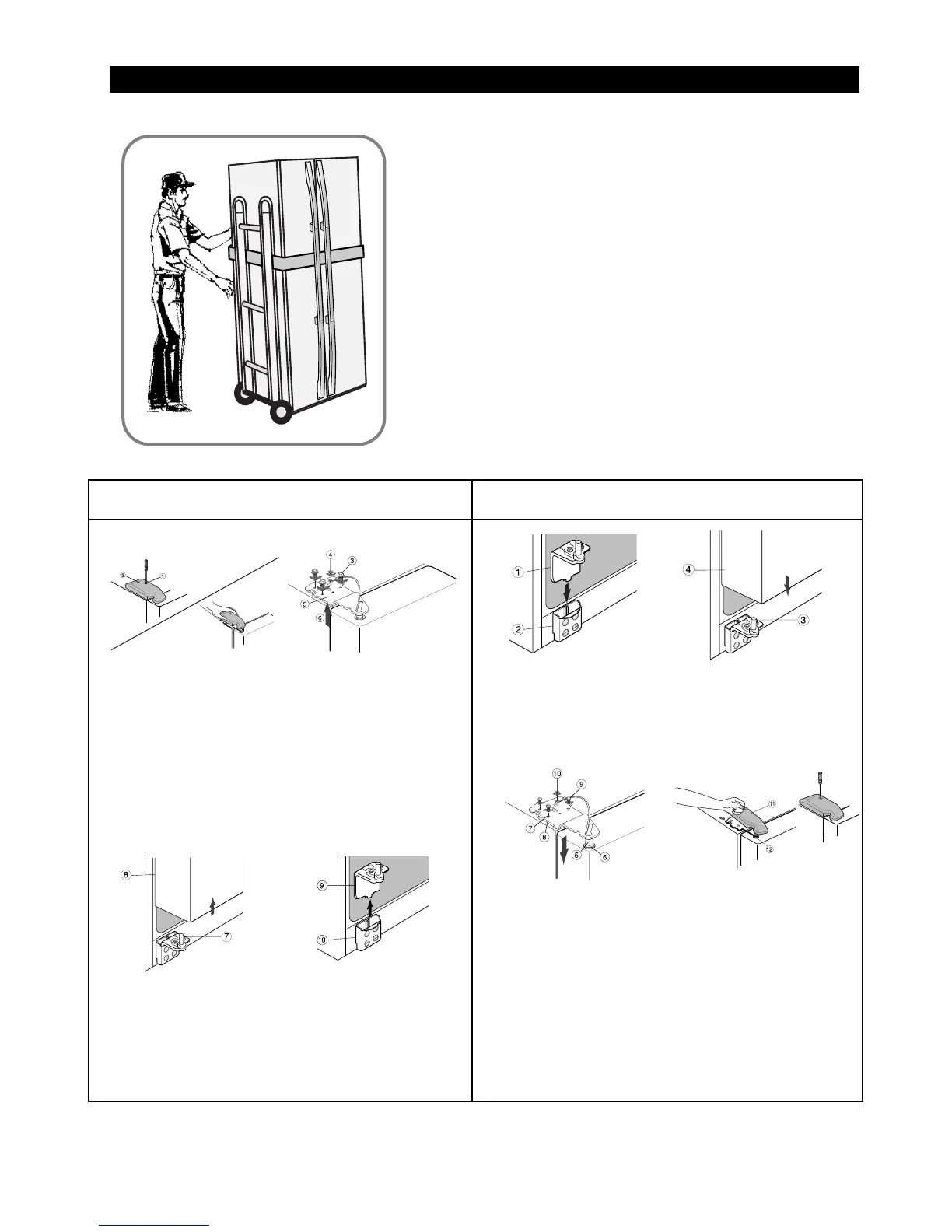 ②
①
④
③
⑤
⑥
⑧
⑦
⑨
⑩
①
②
④
③
⑩
⑨
⑦
⑧
⑤
⑥
⑪
⑫