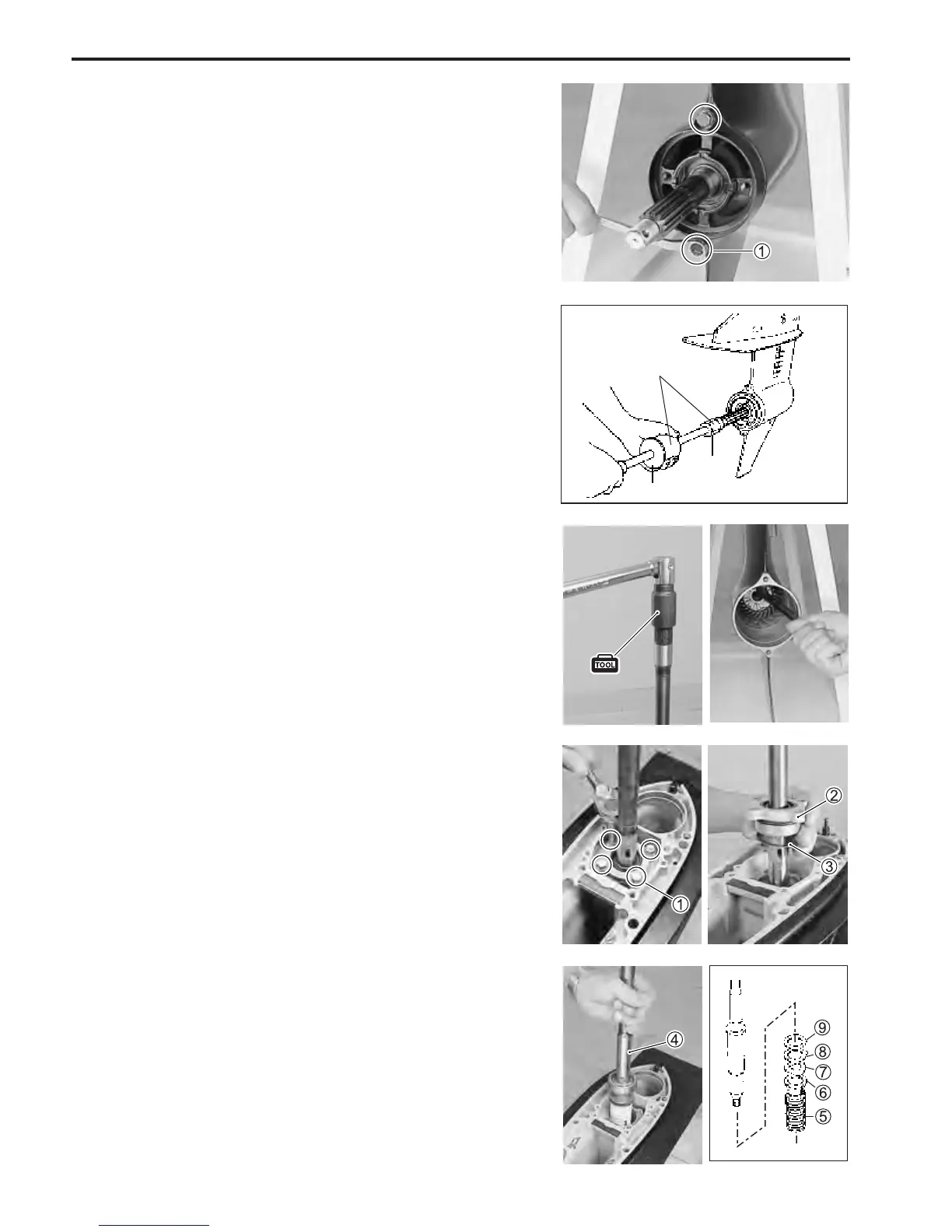 ①

TOOL

②

③

①

④

⑨

⑧

⑦

⑥

⑤