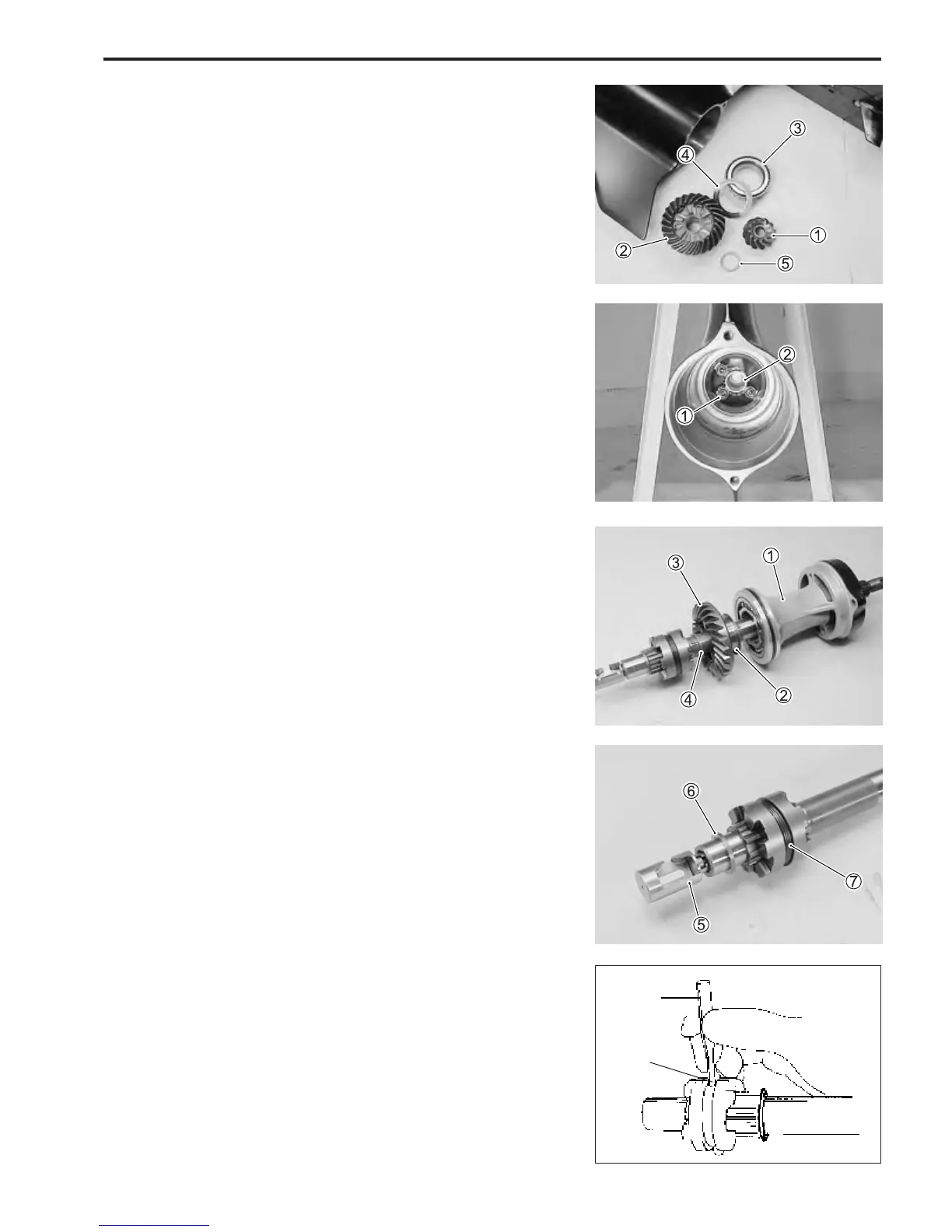 ③
④
①
②
⑤

②
①

③
①
④
②

⑥
⑦
⑤