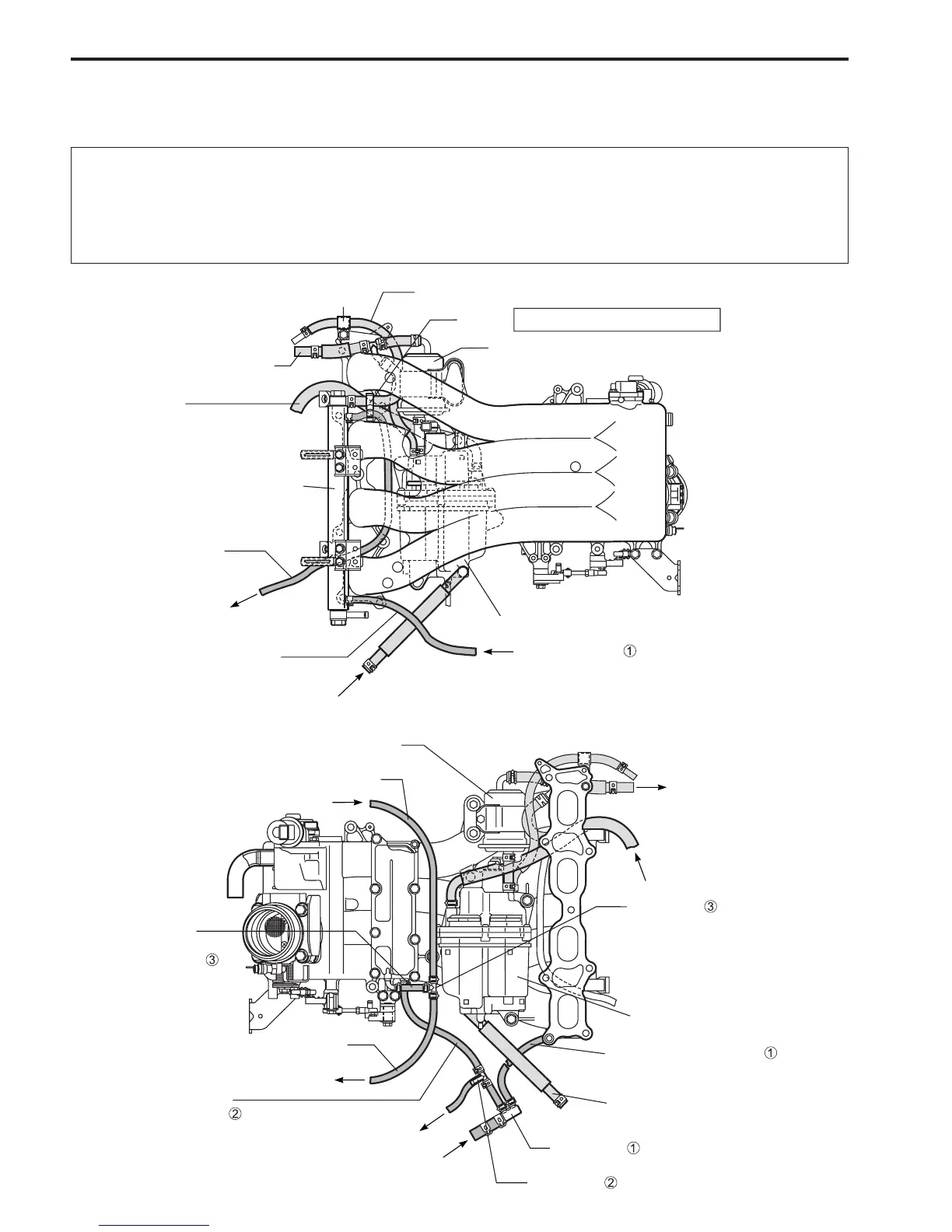 ①

③

③

①

②

①

②