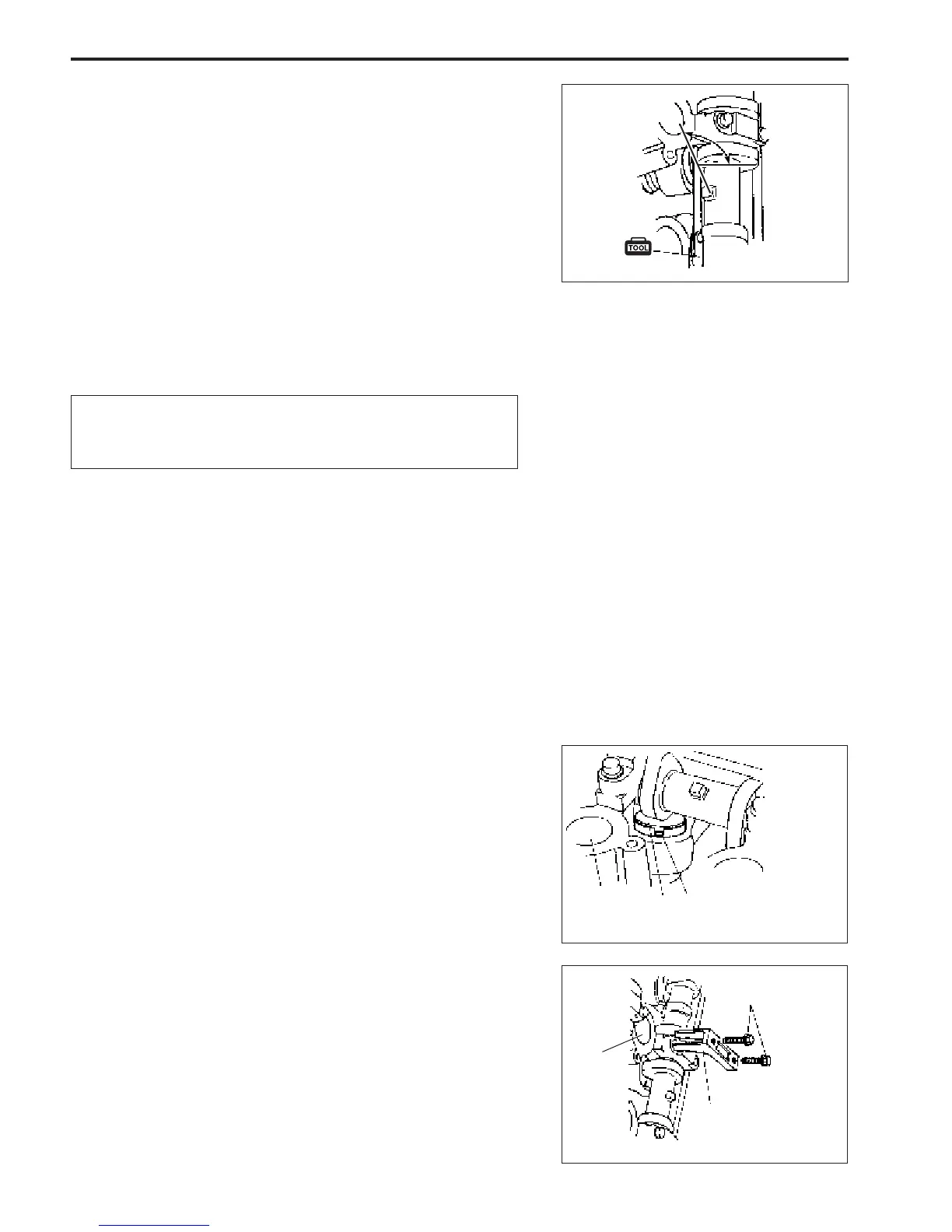 TOOL