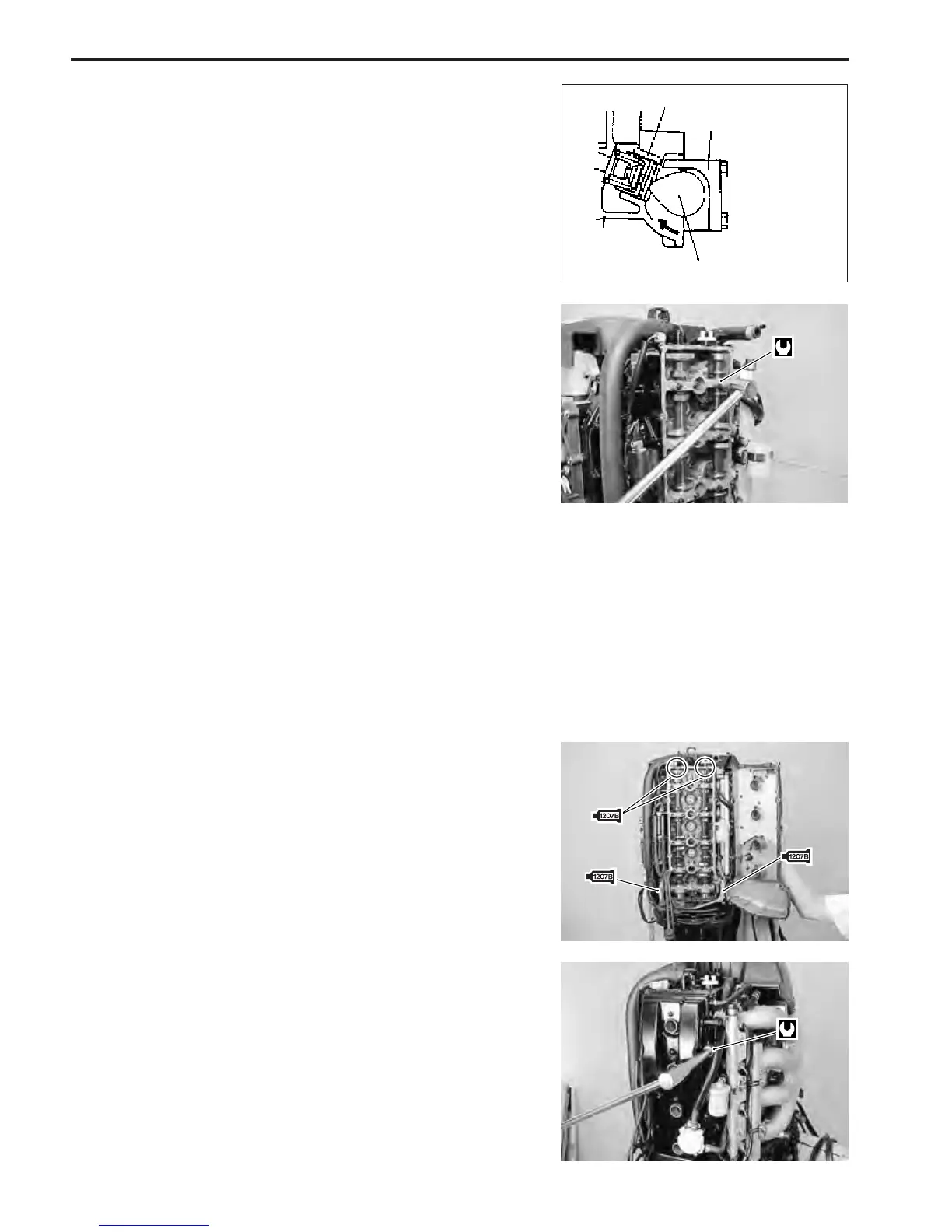 1207B

1207B

1207B