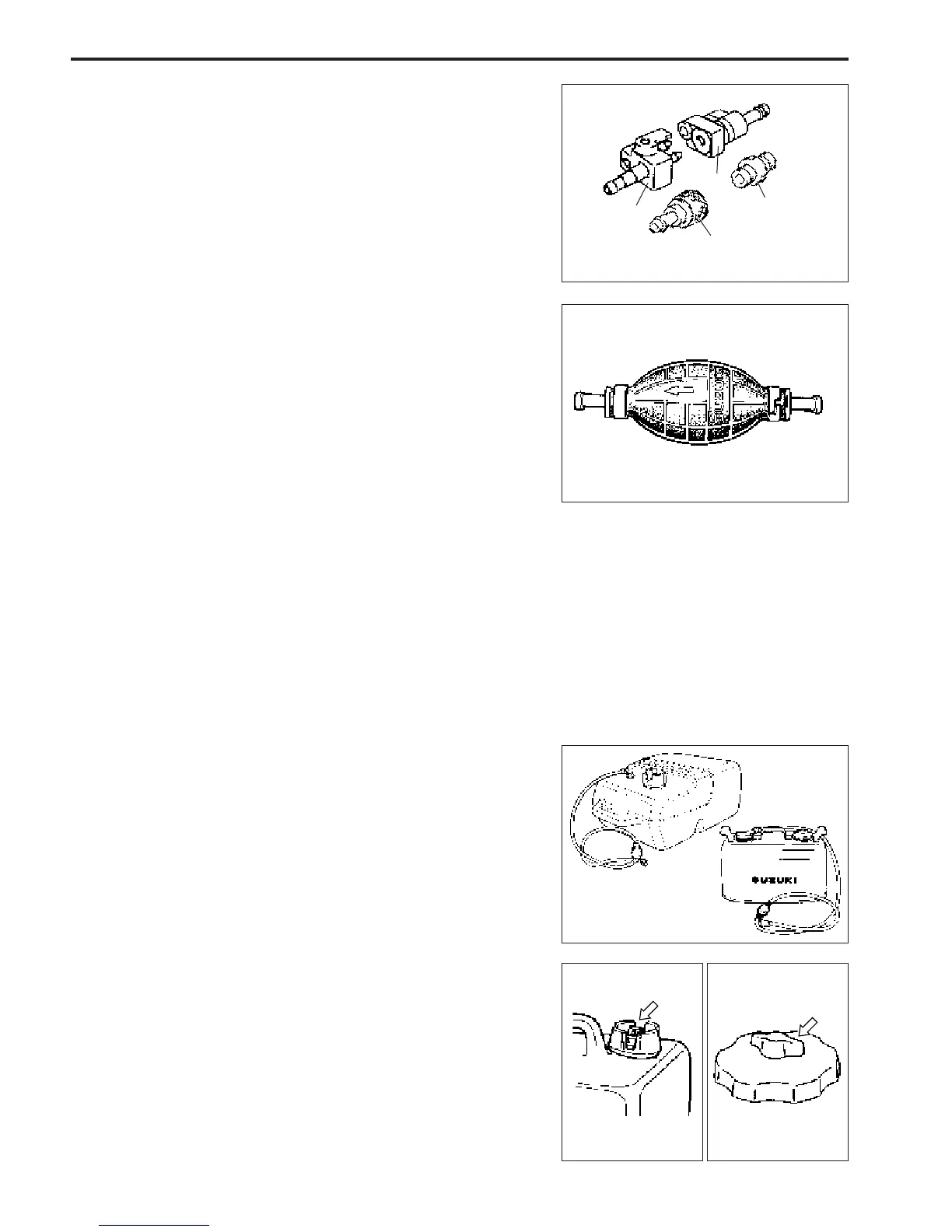 SUZUKI