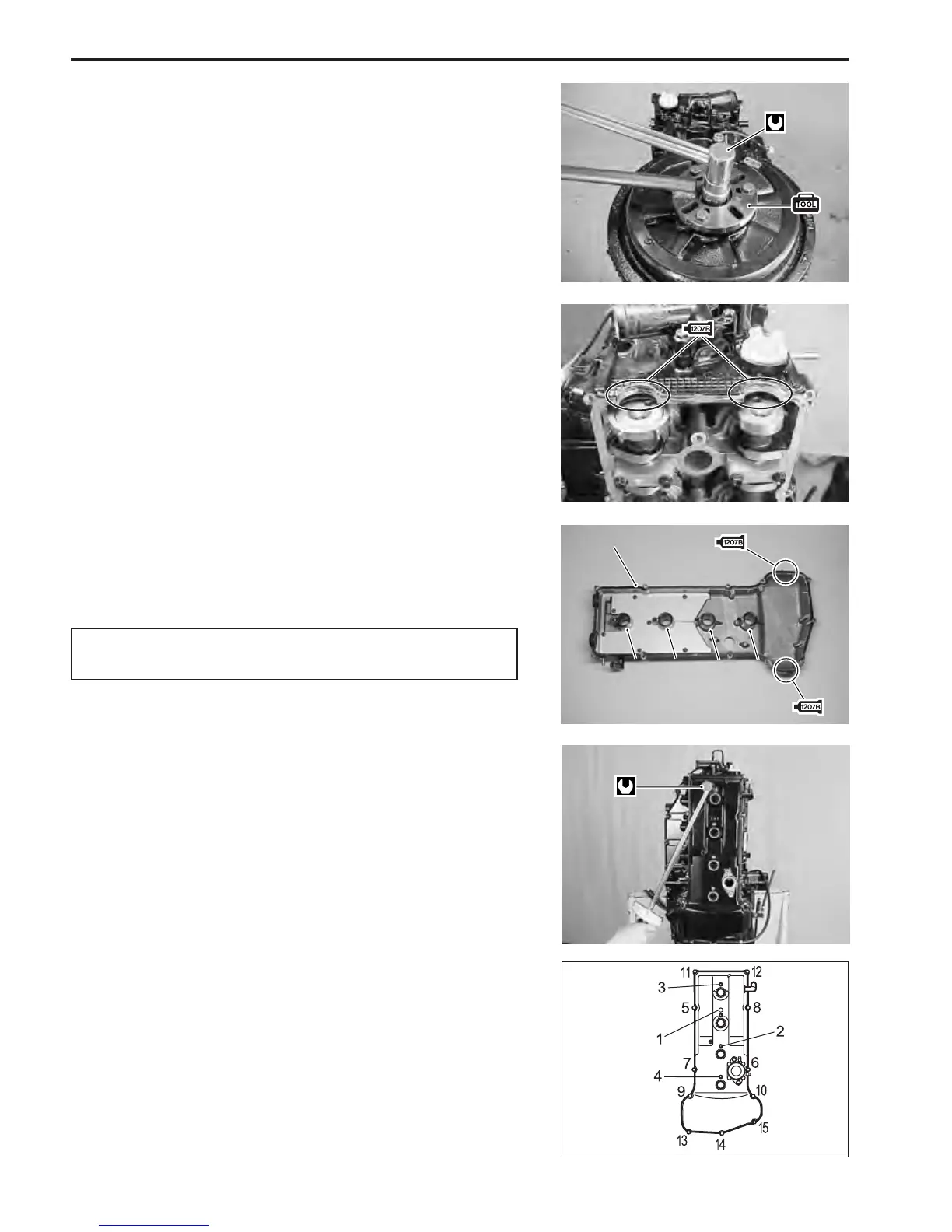 TOOL

1207B

1207B

1207B

11
12
3
5
8
1
2
7
6
4
9
10
15
13
14