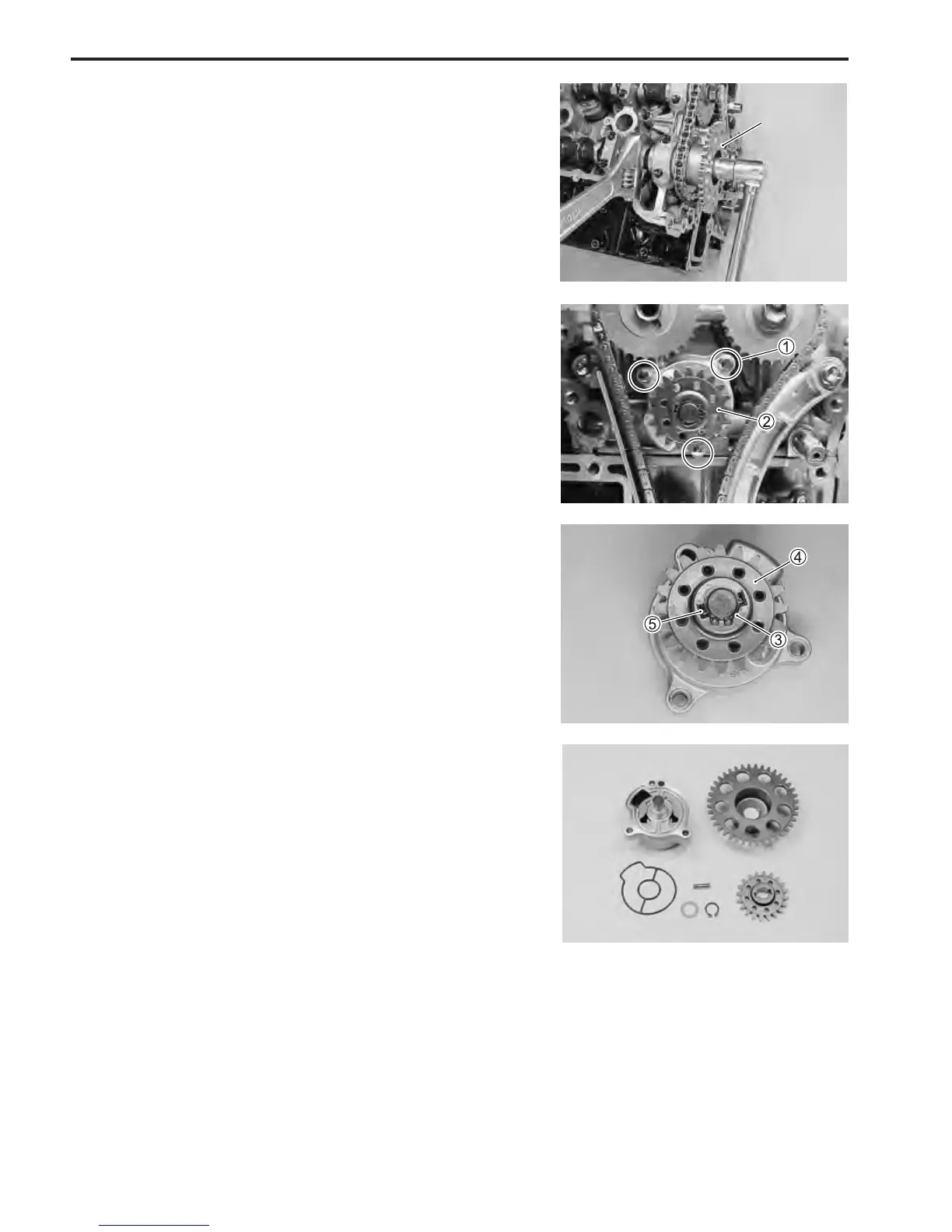 ①

②

④

⑤

③