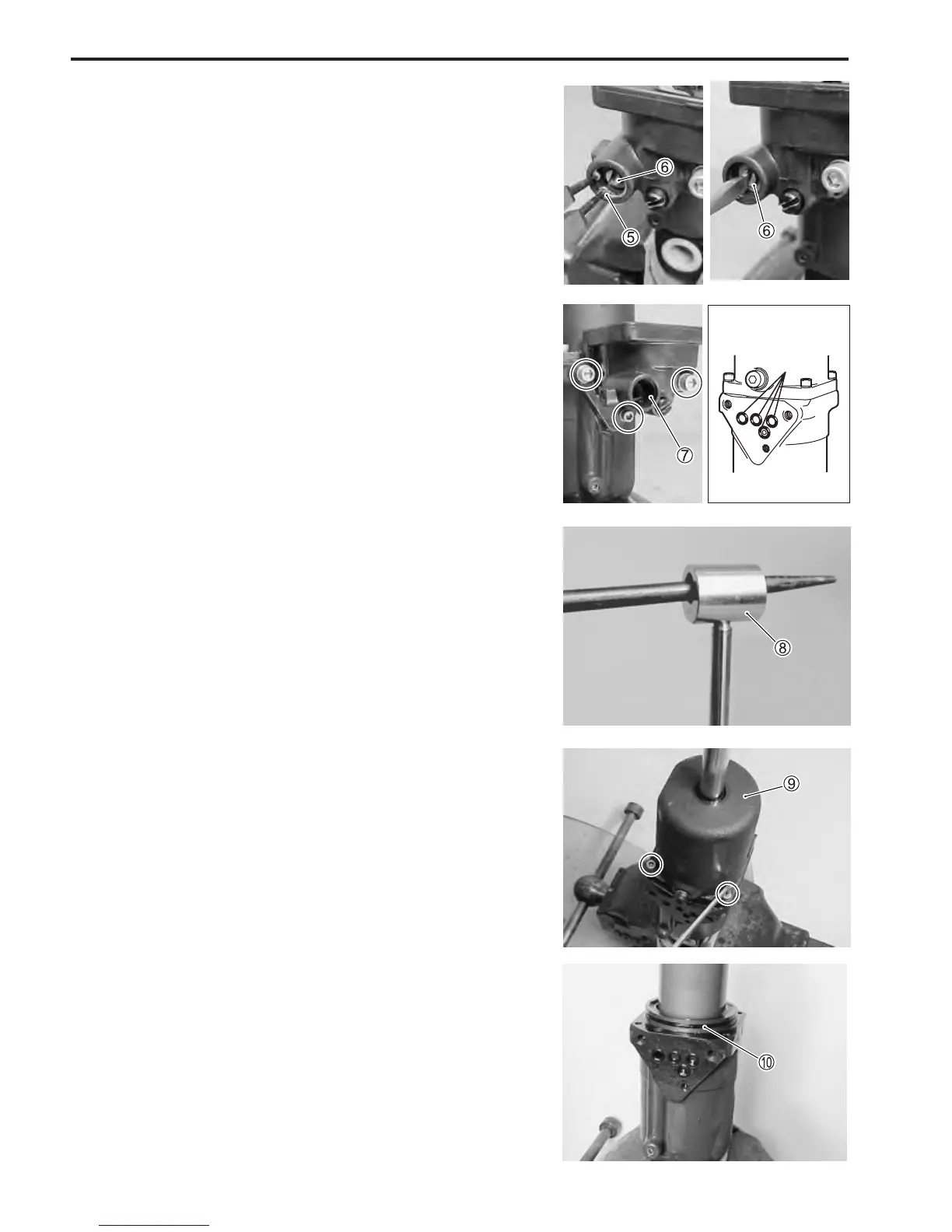 ⑥

⑤

⑥

⑦

⑧

⑨

⑩