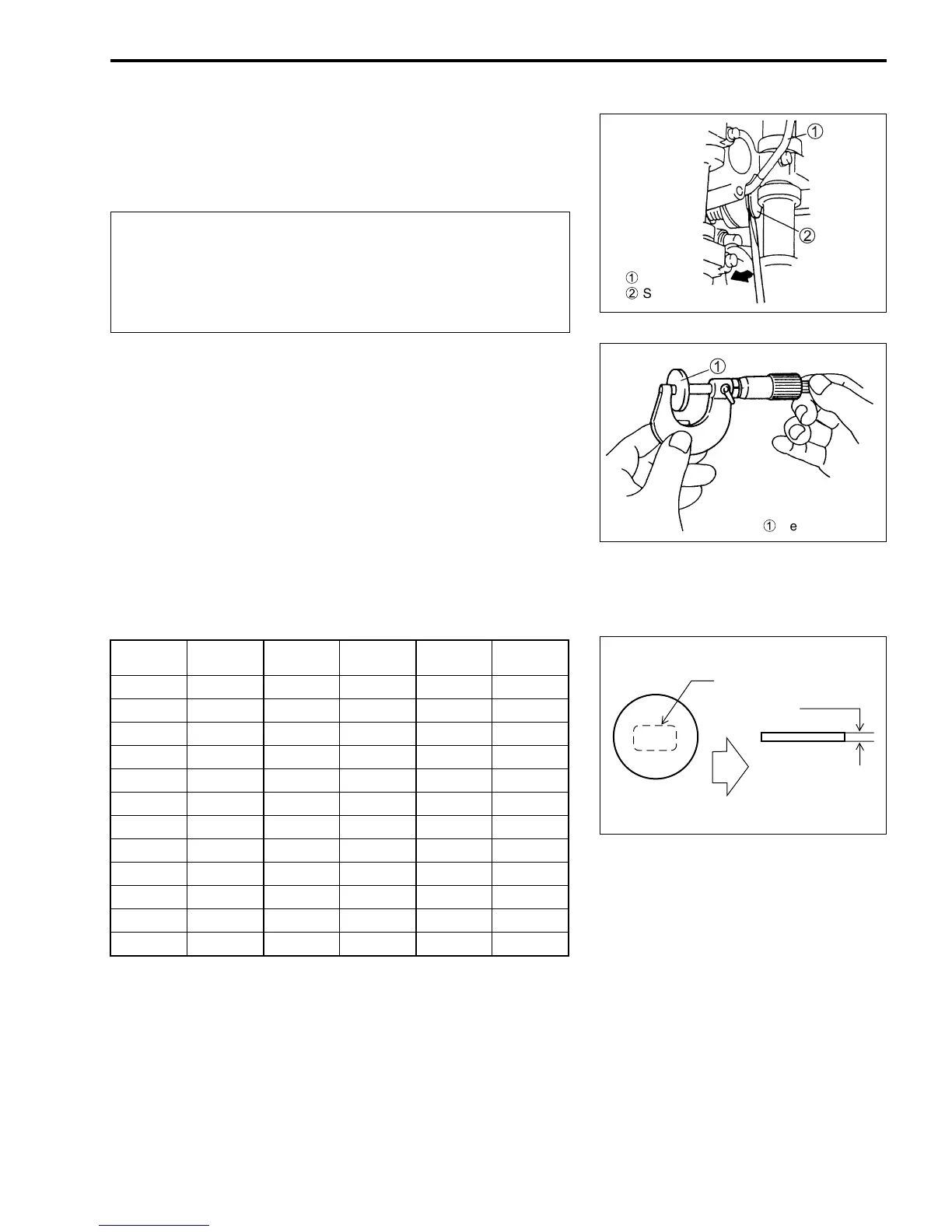 ①

②

①
② S

①

① e