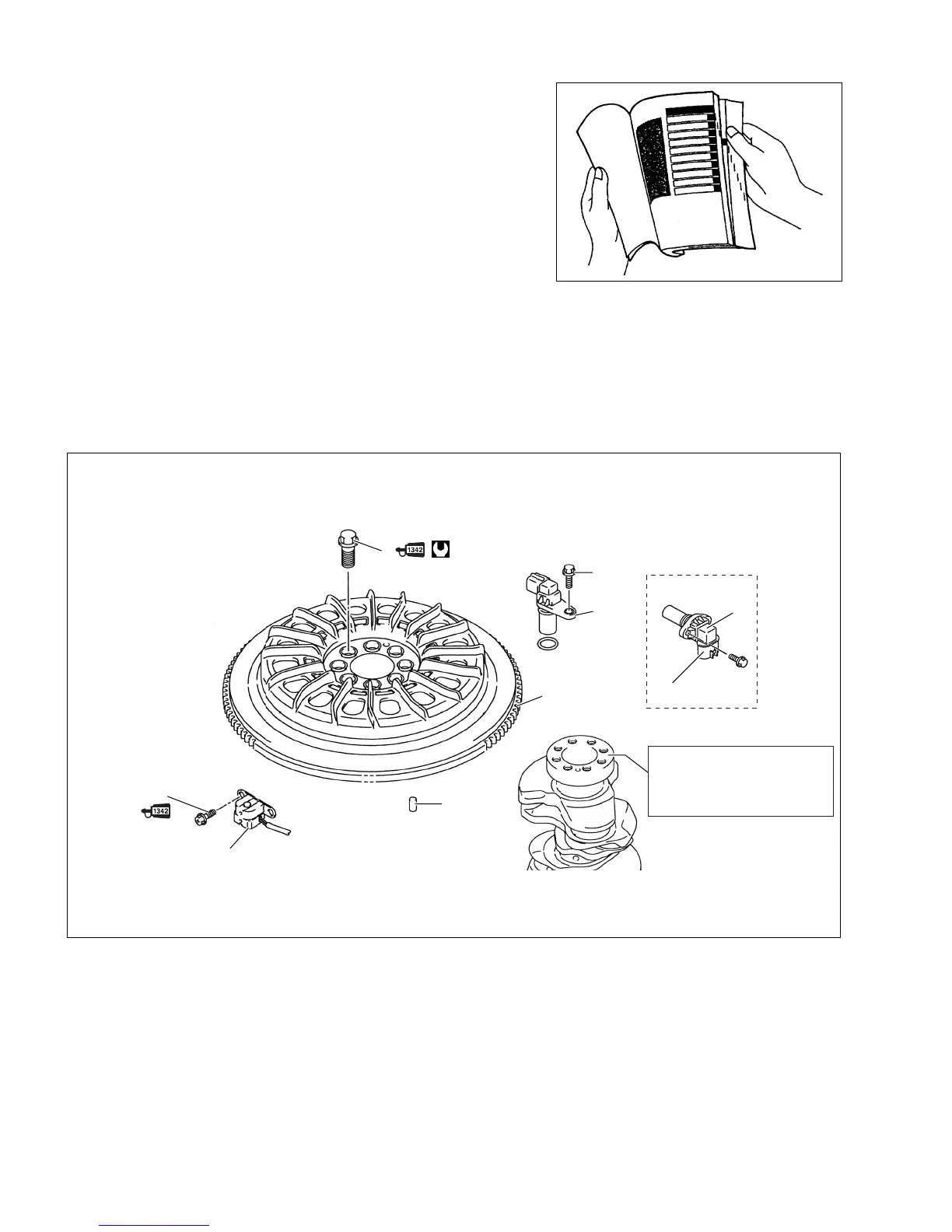 1342

1342