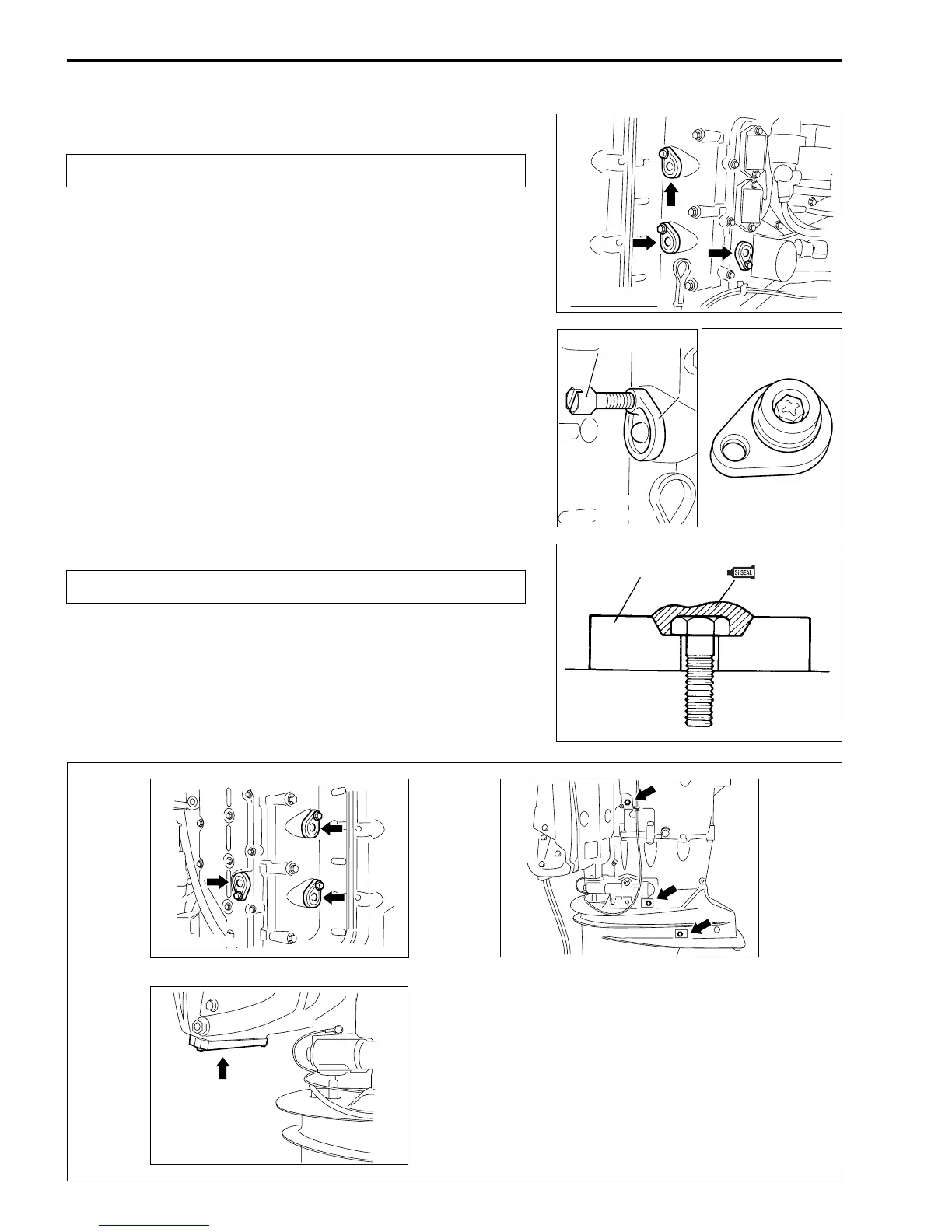 SI SEAL