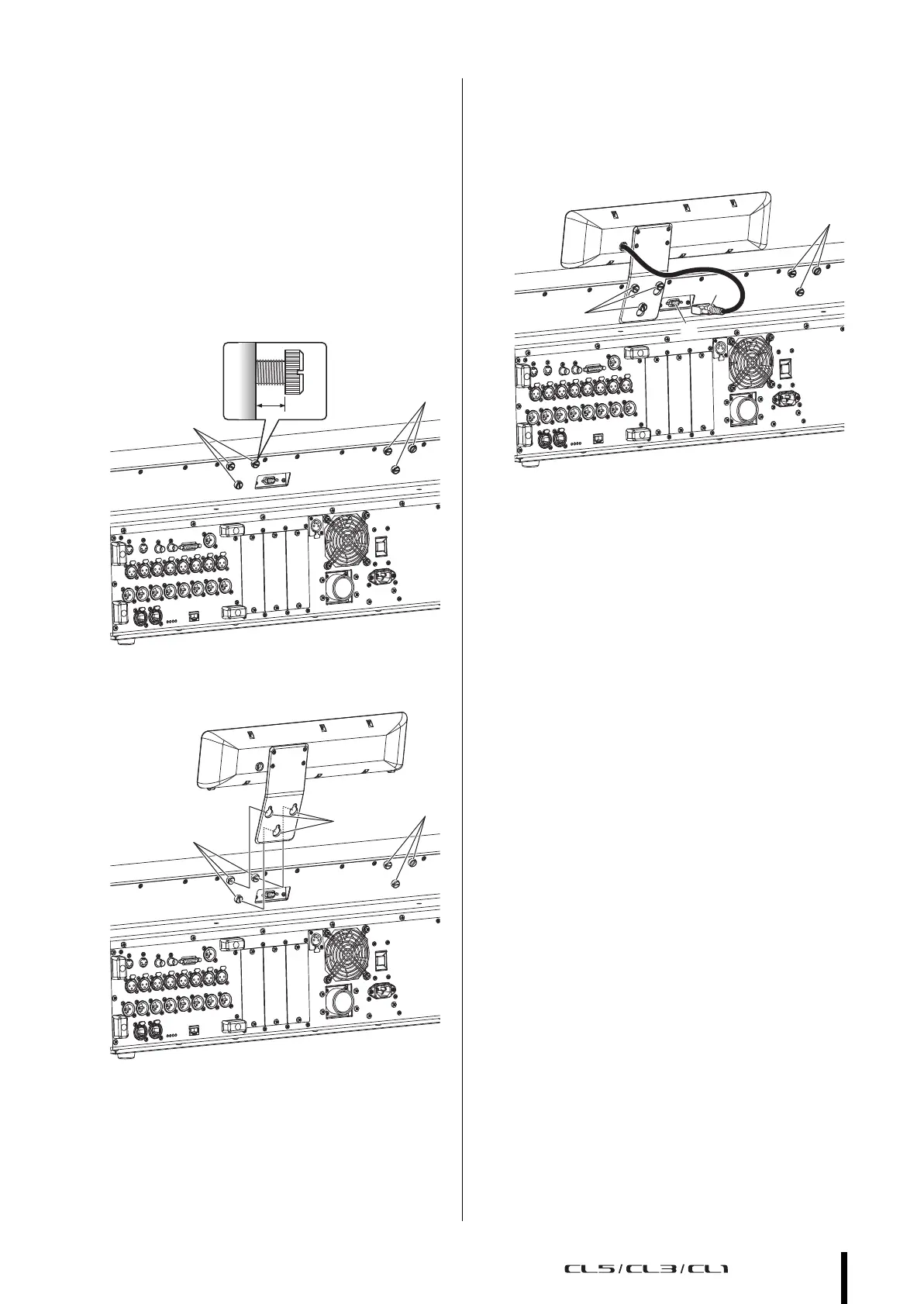 CL5/CL3/CL1