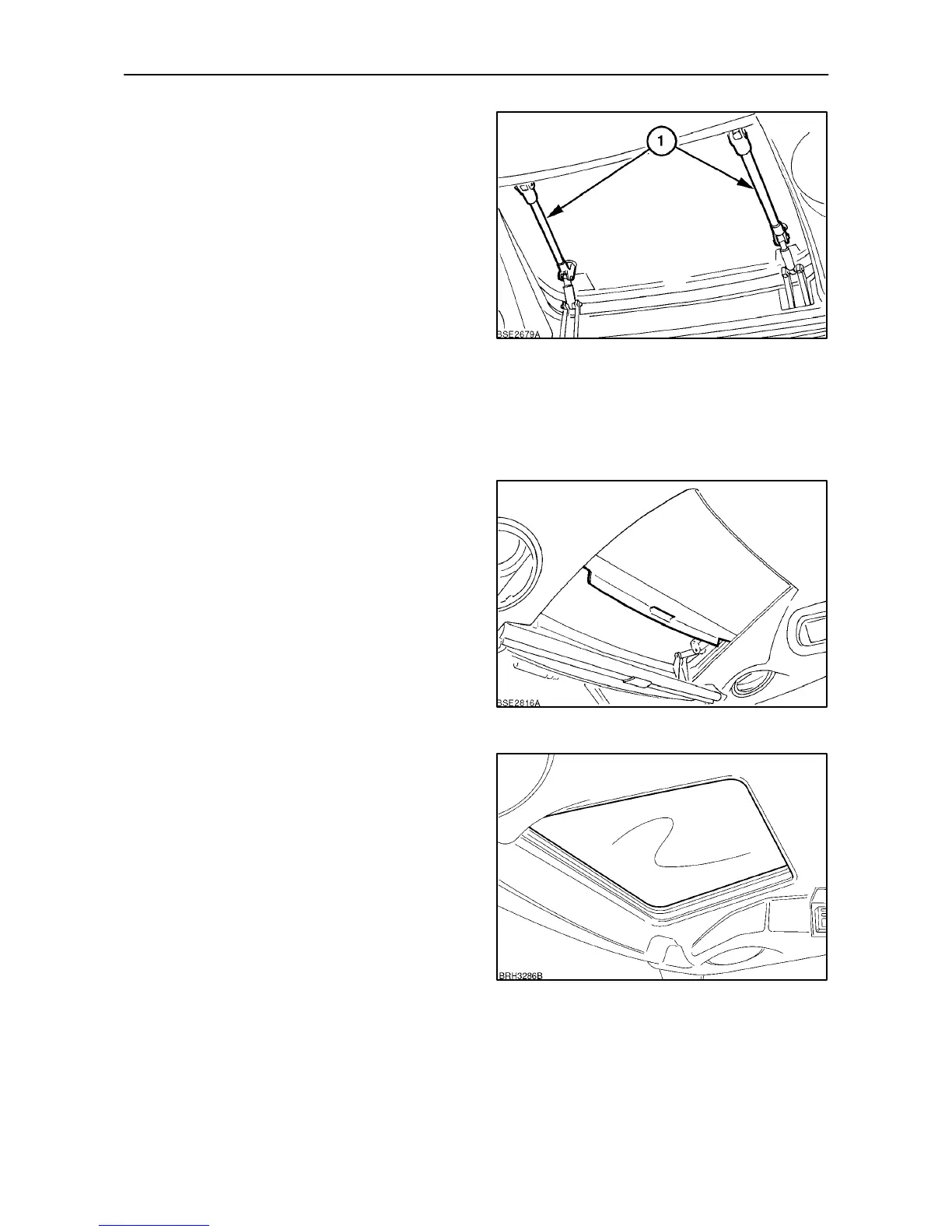 1

BSE2679A

BSE2816A

BRH3286B