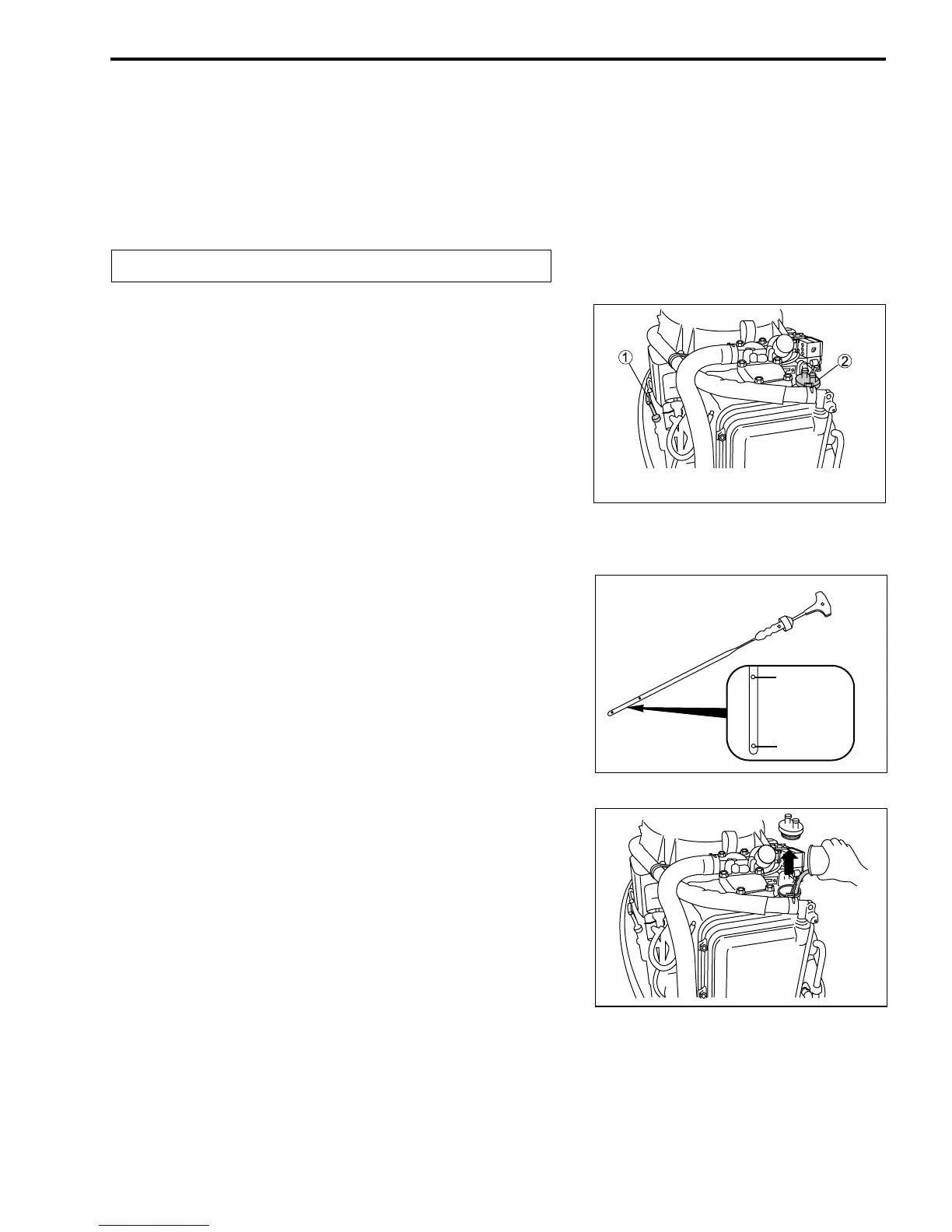 ①

②