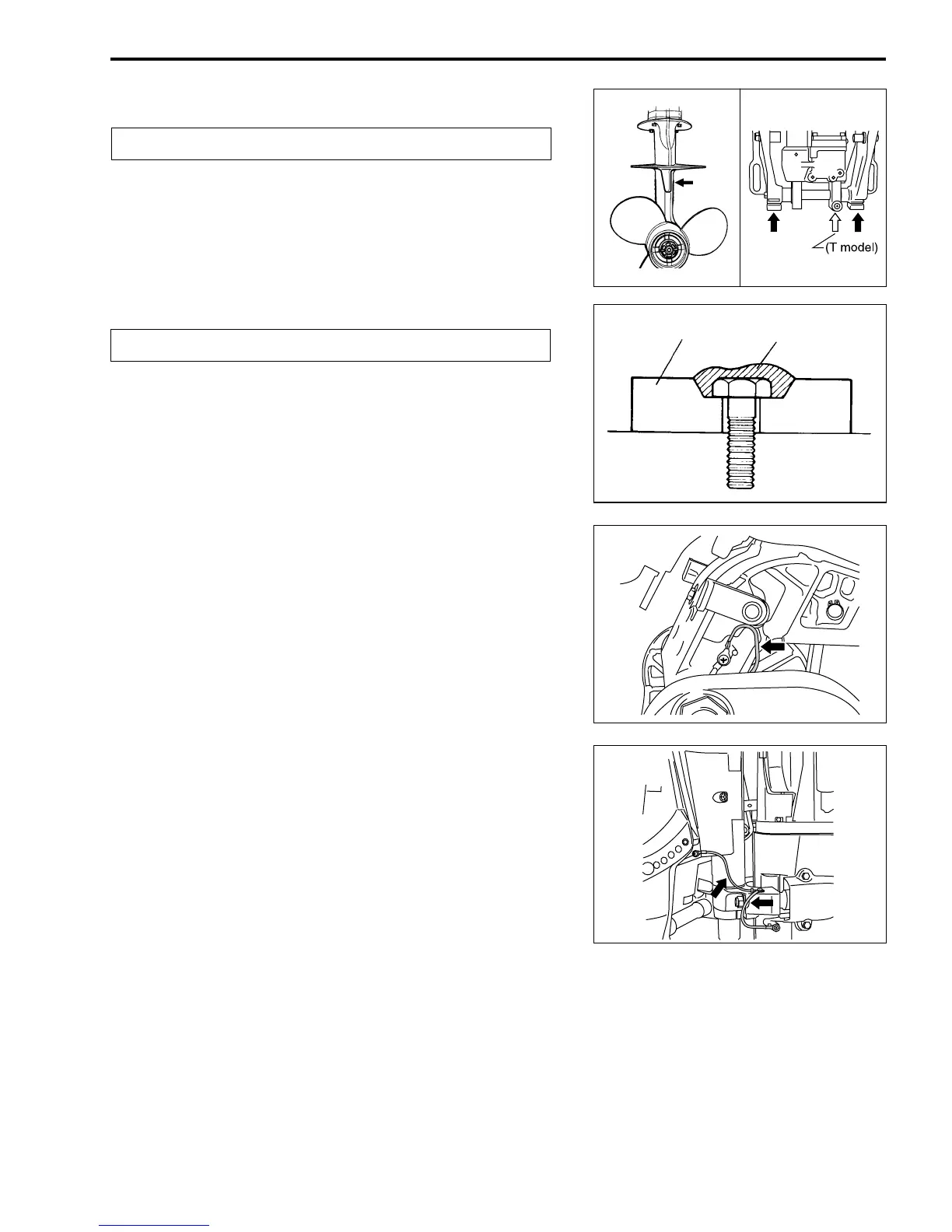 (T model)