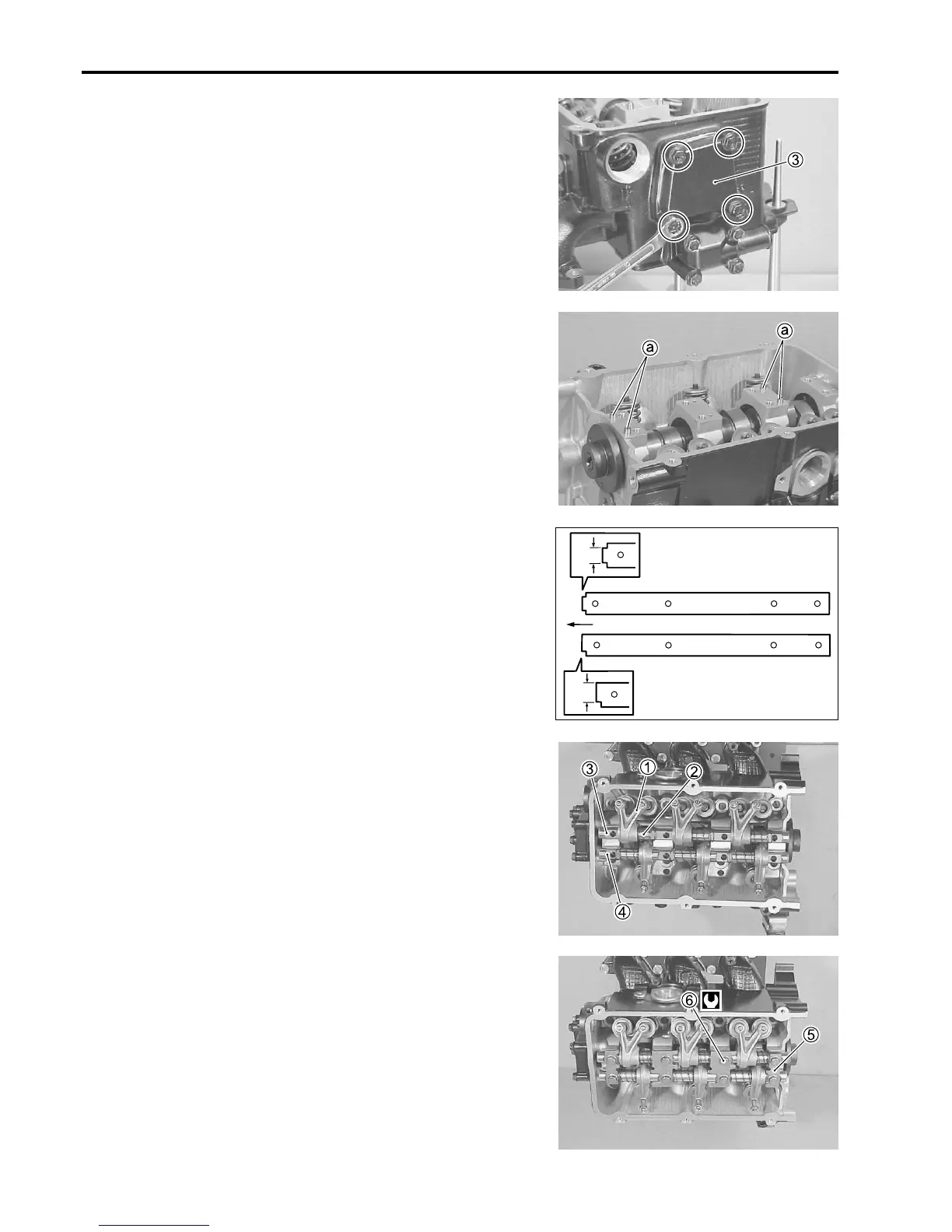 ③

ⓐ

ⓐ

③ ① ②

④

⑥

⑤