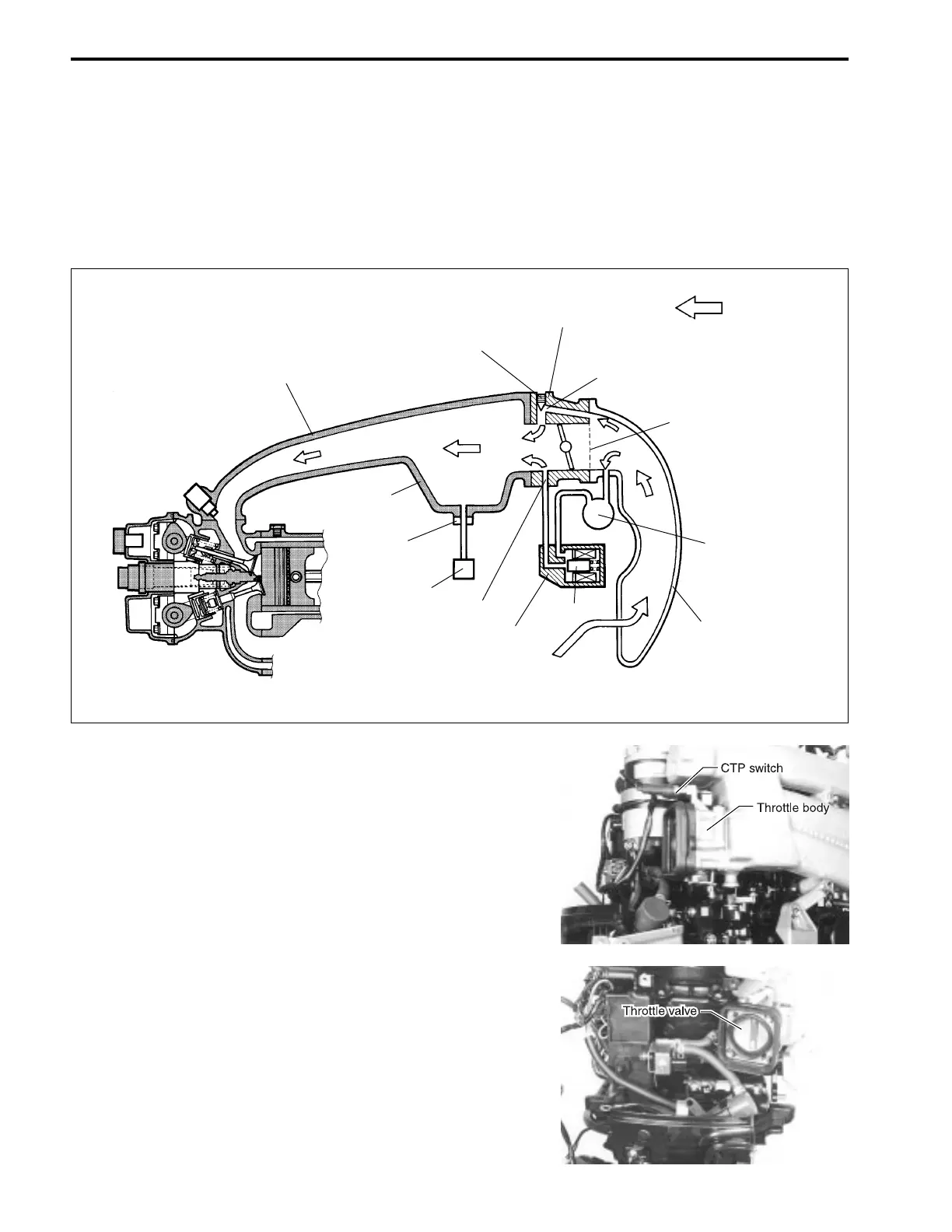 CTP switch

Throttle body

Throttle valve