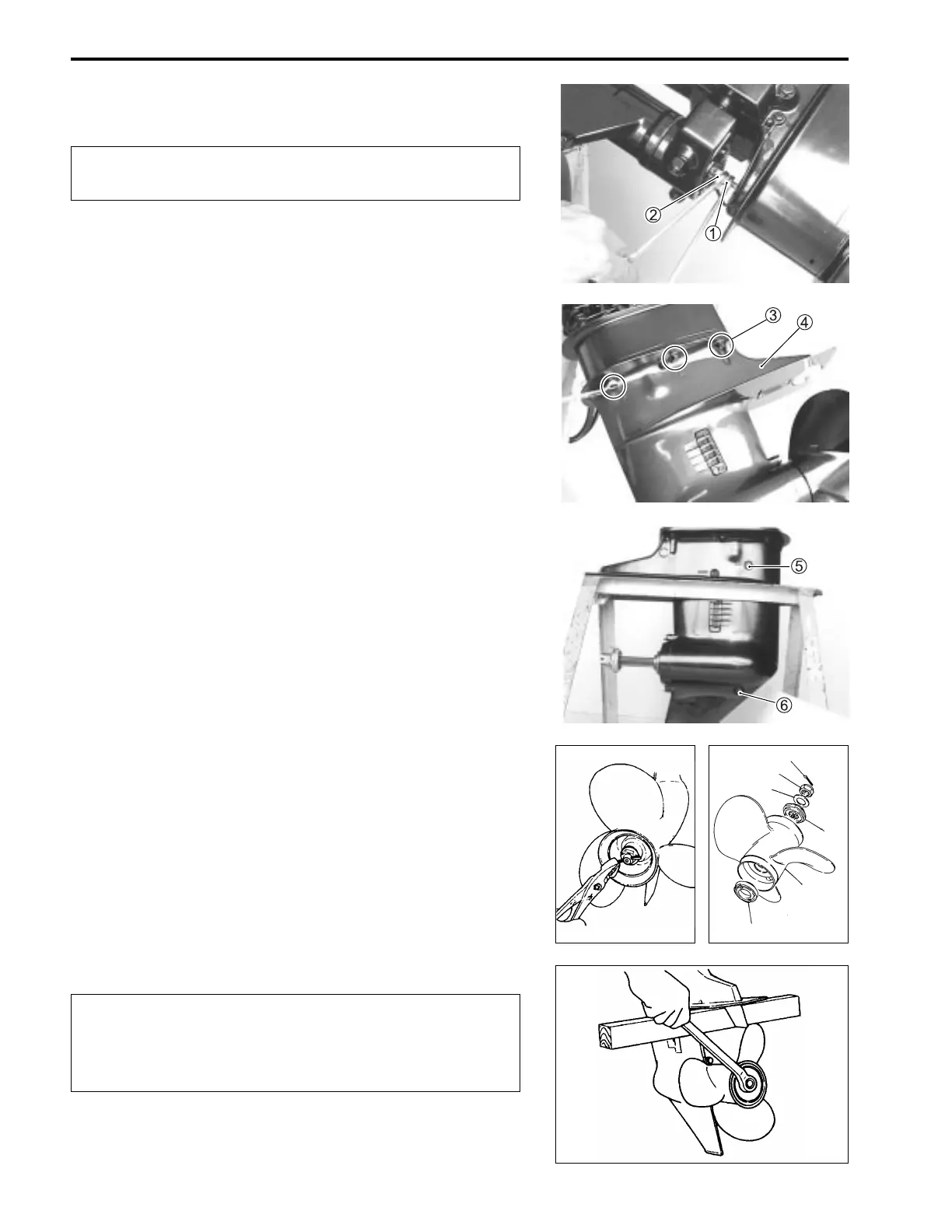 ②
①
③
④
⑤
⑥