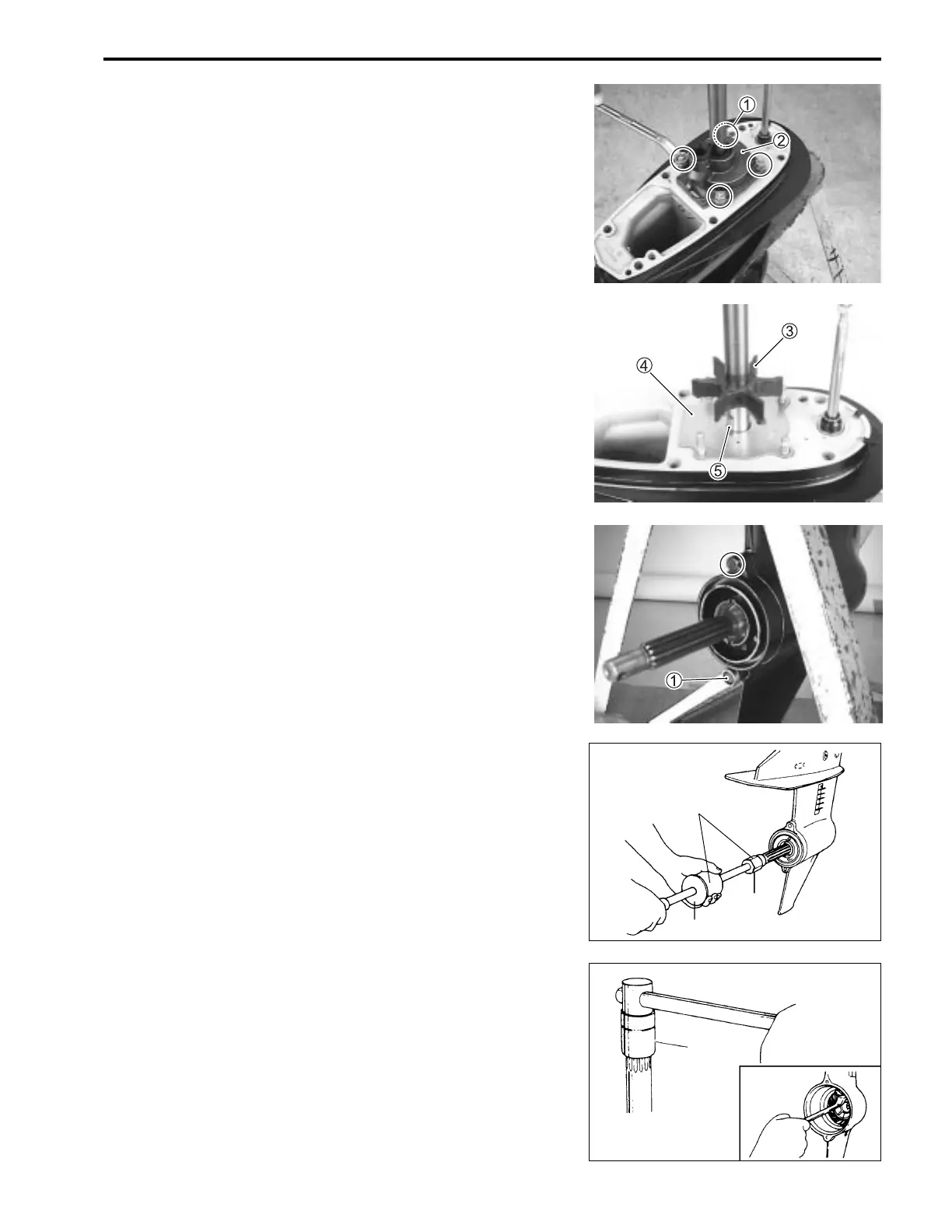 ①
②
③
④
⑤
①