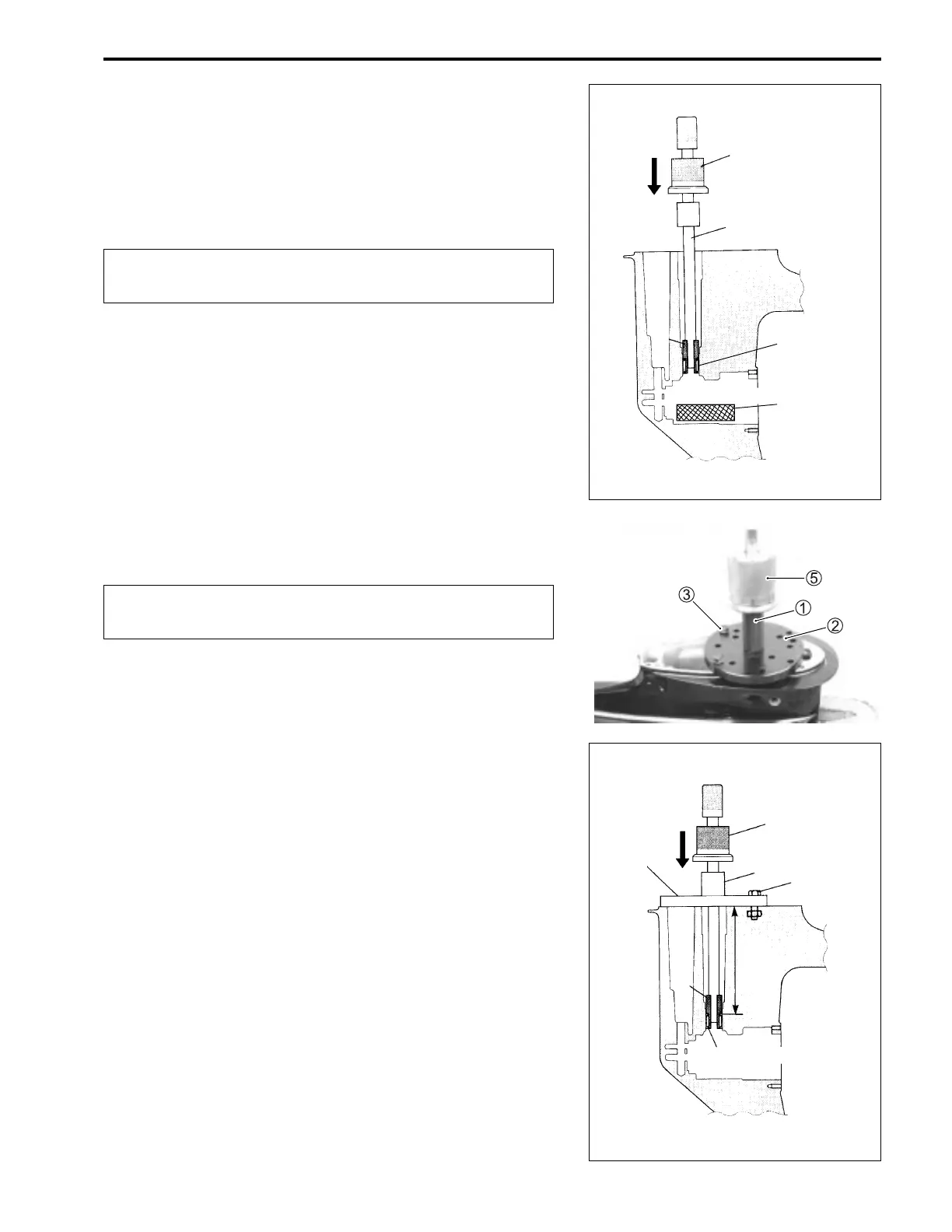 ⑤
③
①
②