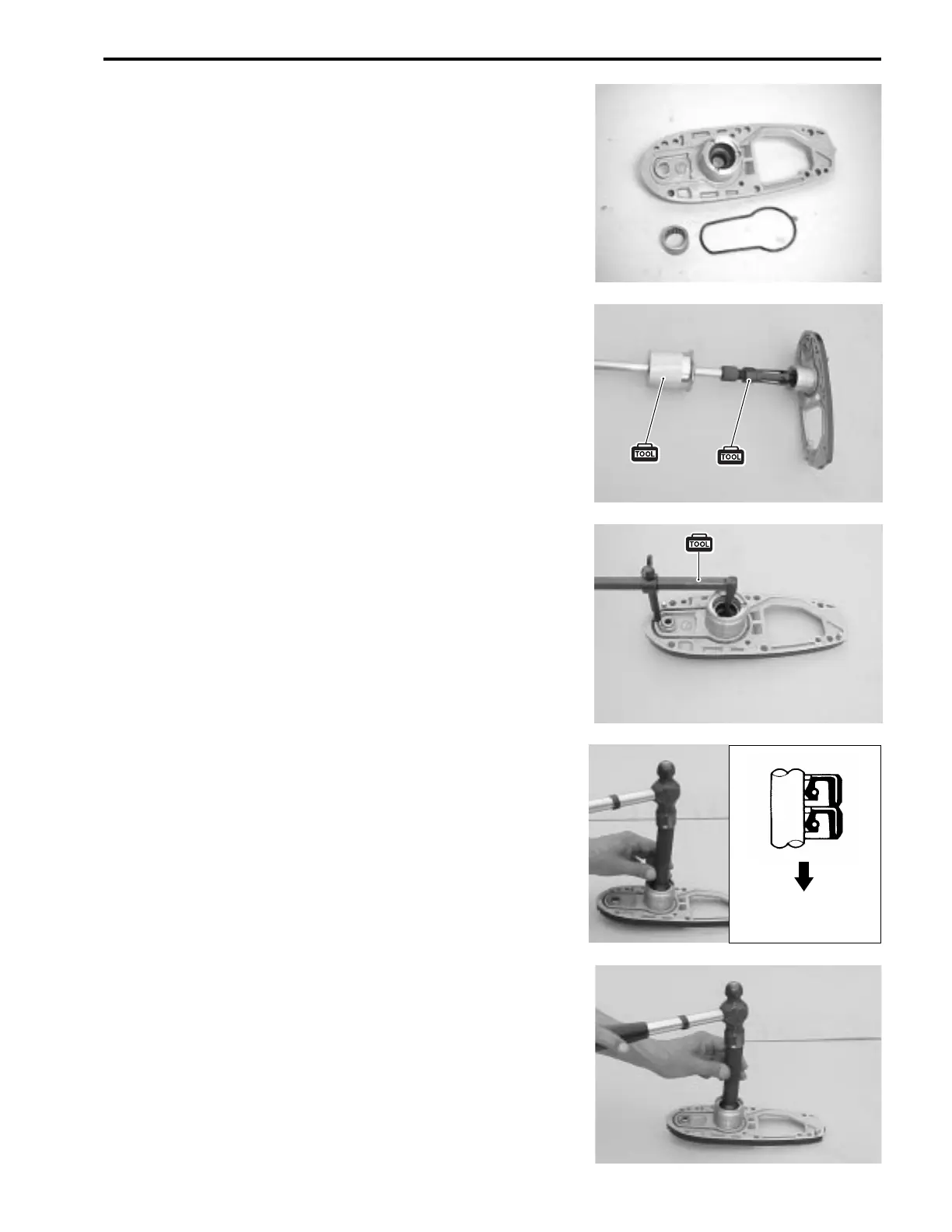 TOOL

TOOL

TOOL