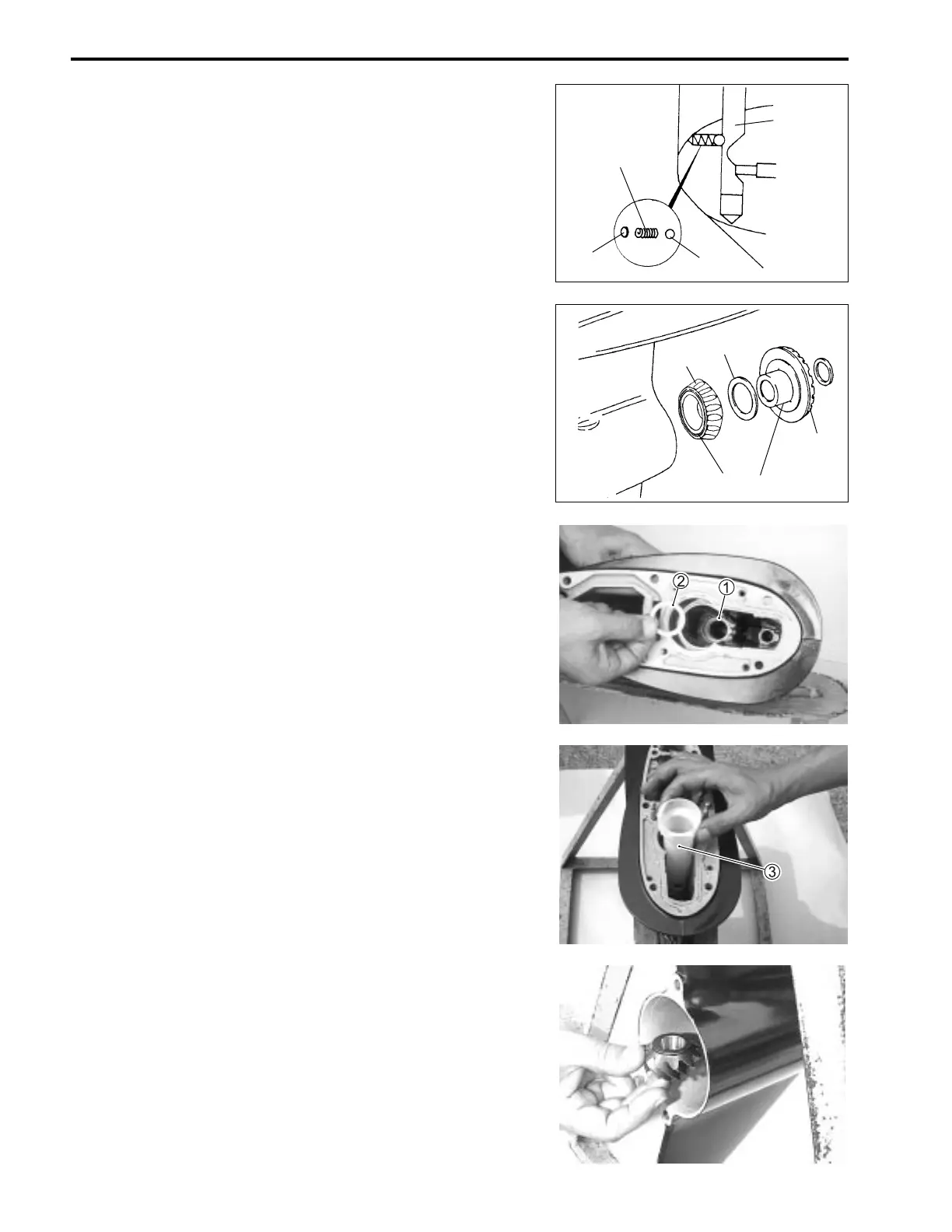 2
1
3