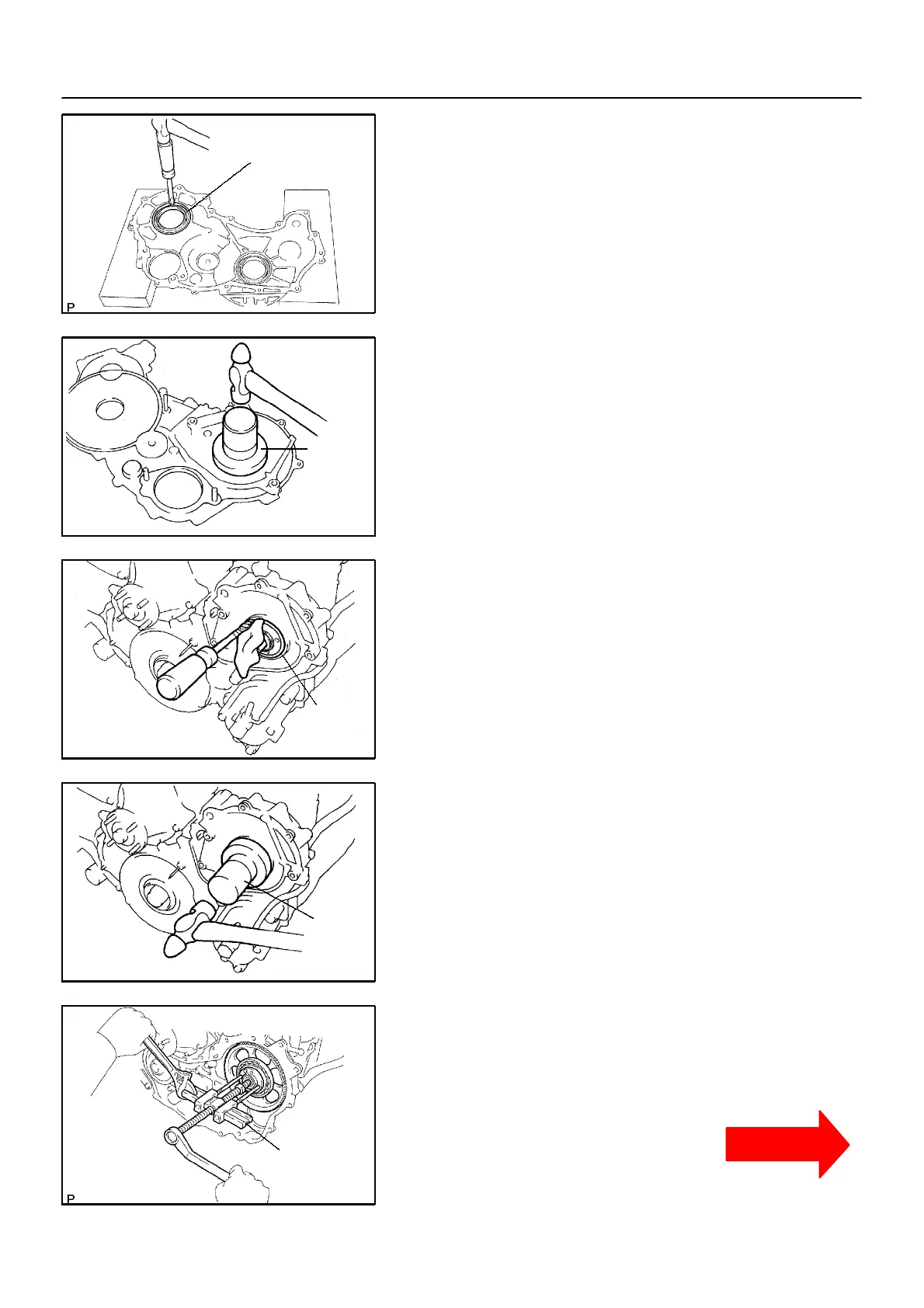 P

P