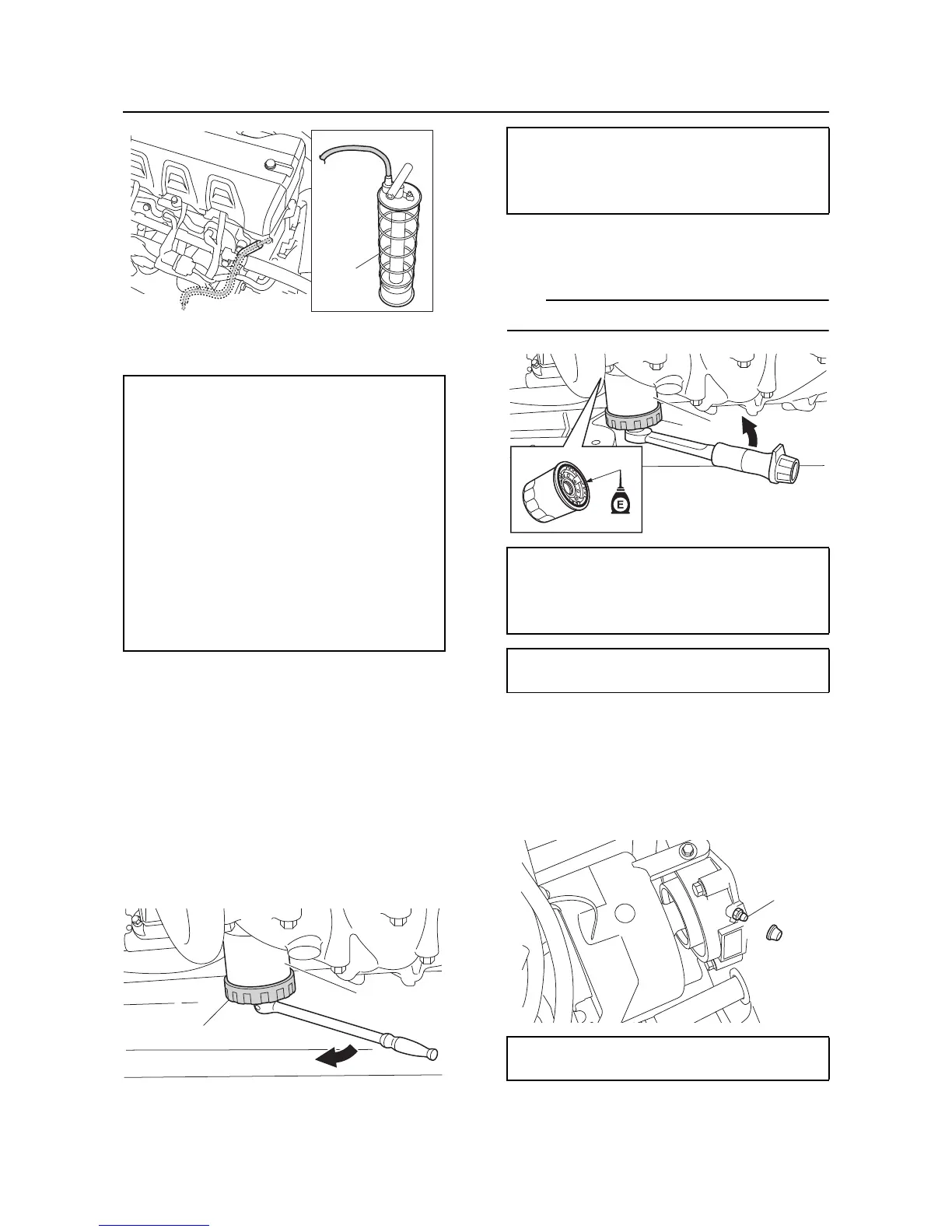 E