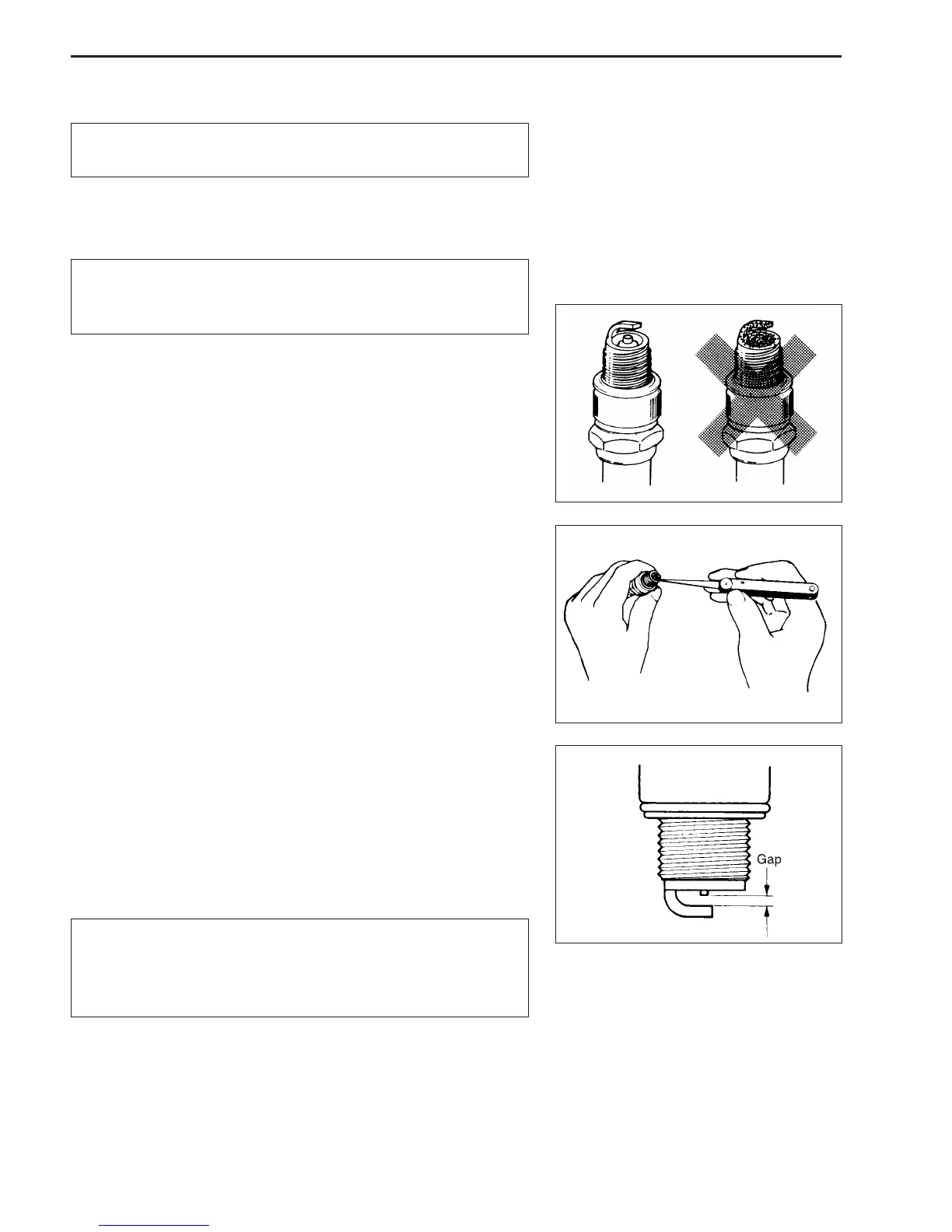 Gap