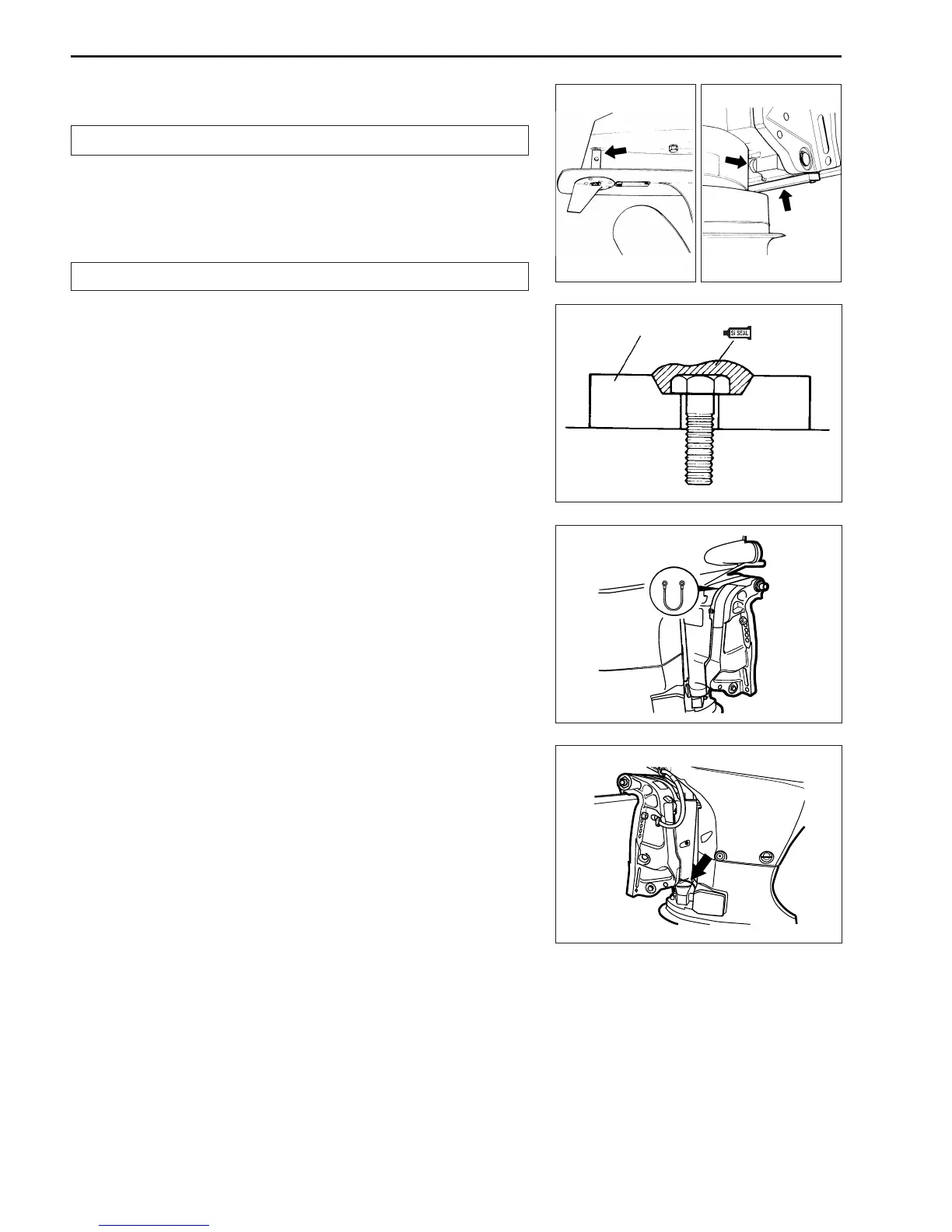 SI SEAL