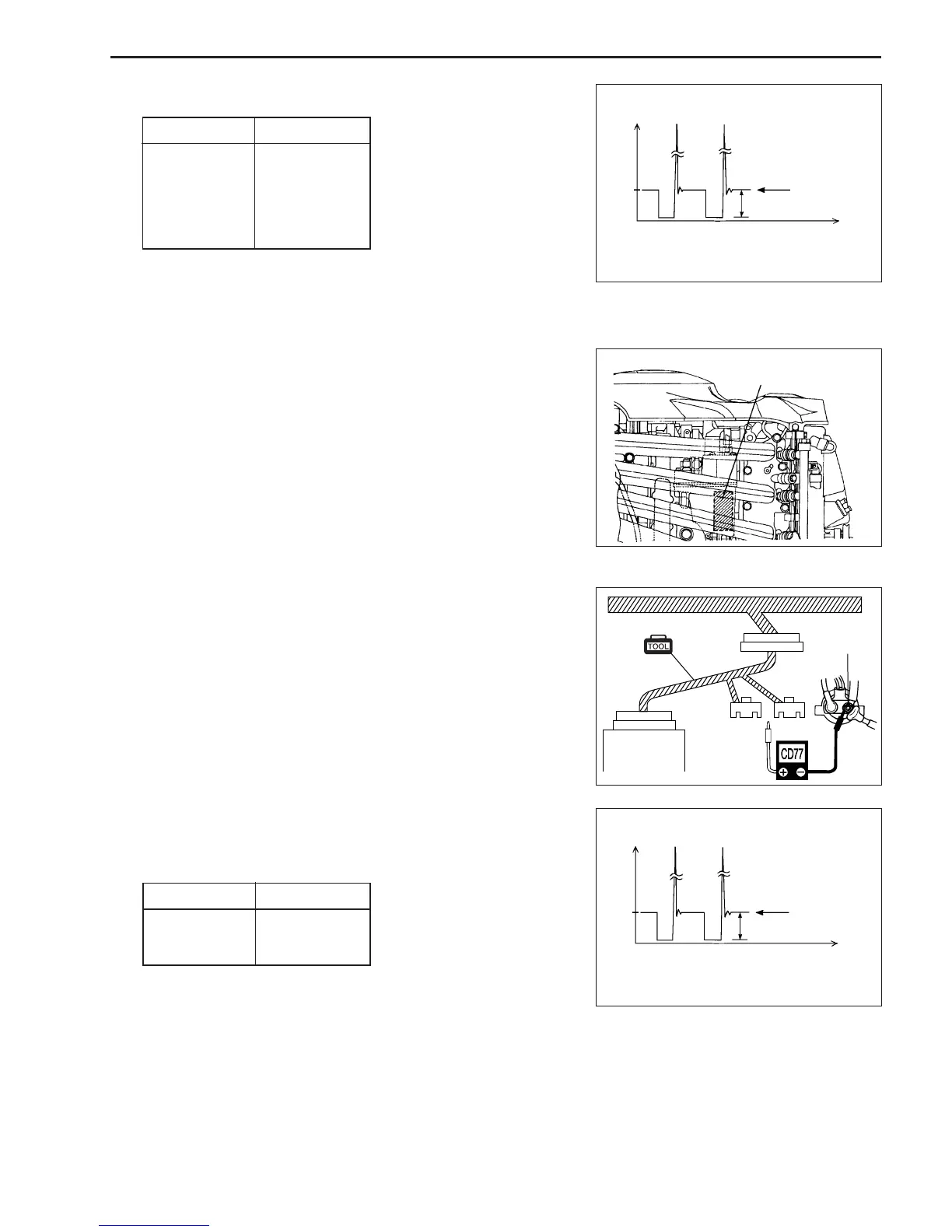 TOOL

CD77