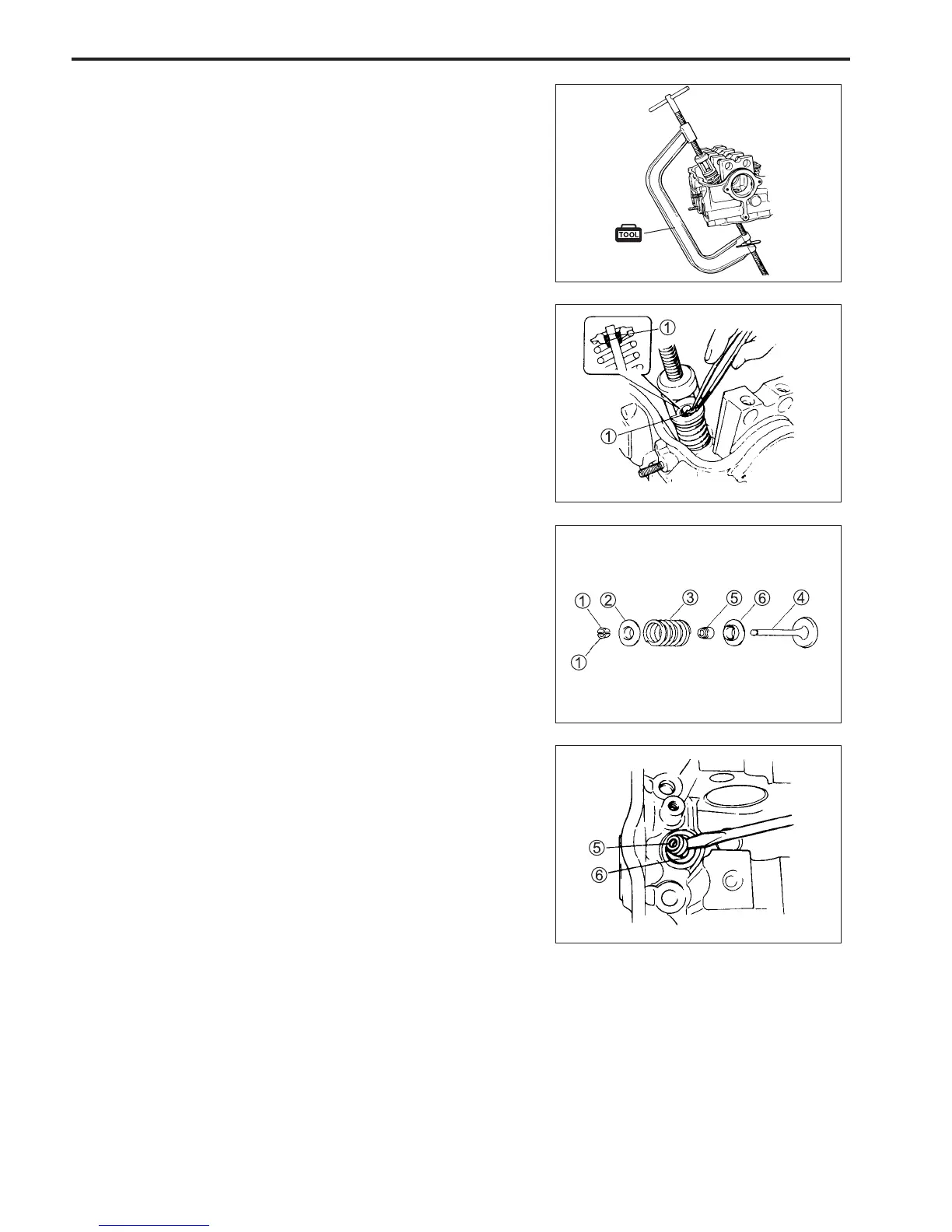 TOOL

①

①

① ② ③ ⑤ ⑥ ④

①

⑤

⑥