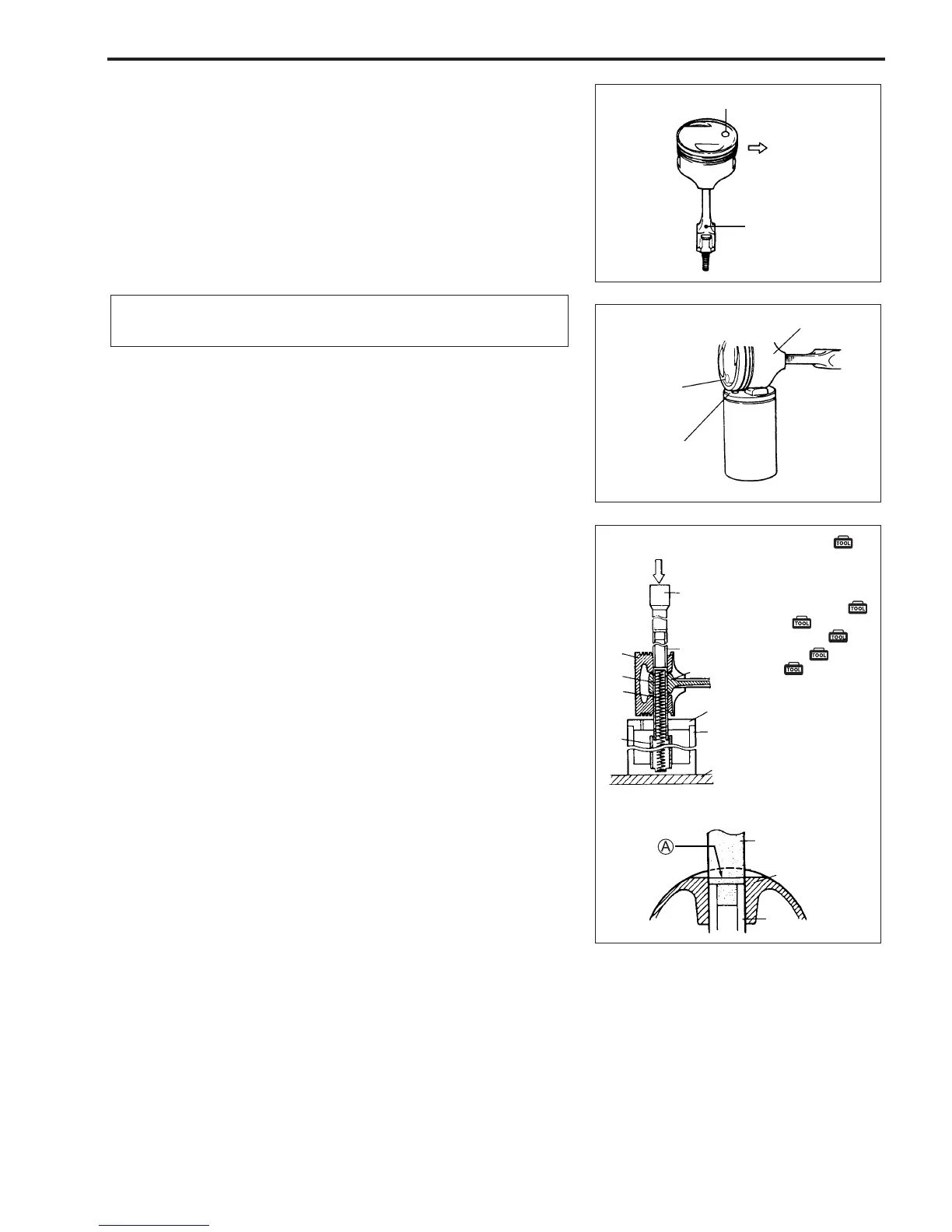 TOOL

TOOL

TOOL

TOOL

TOOL

TOOL

Ⓐ