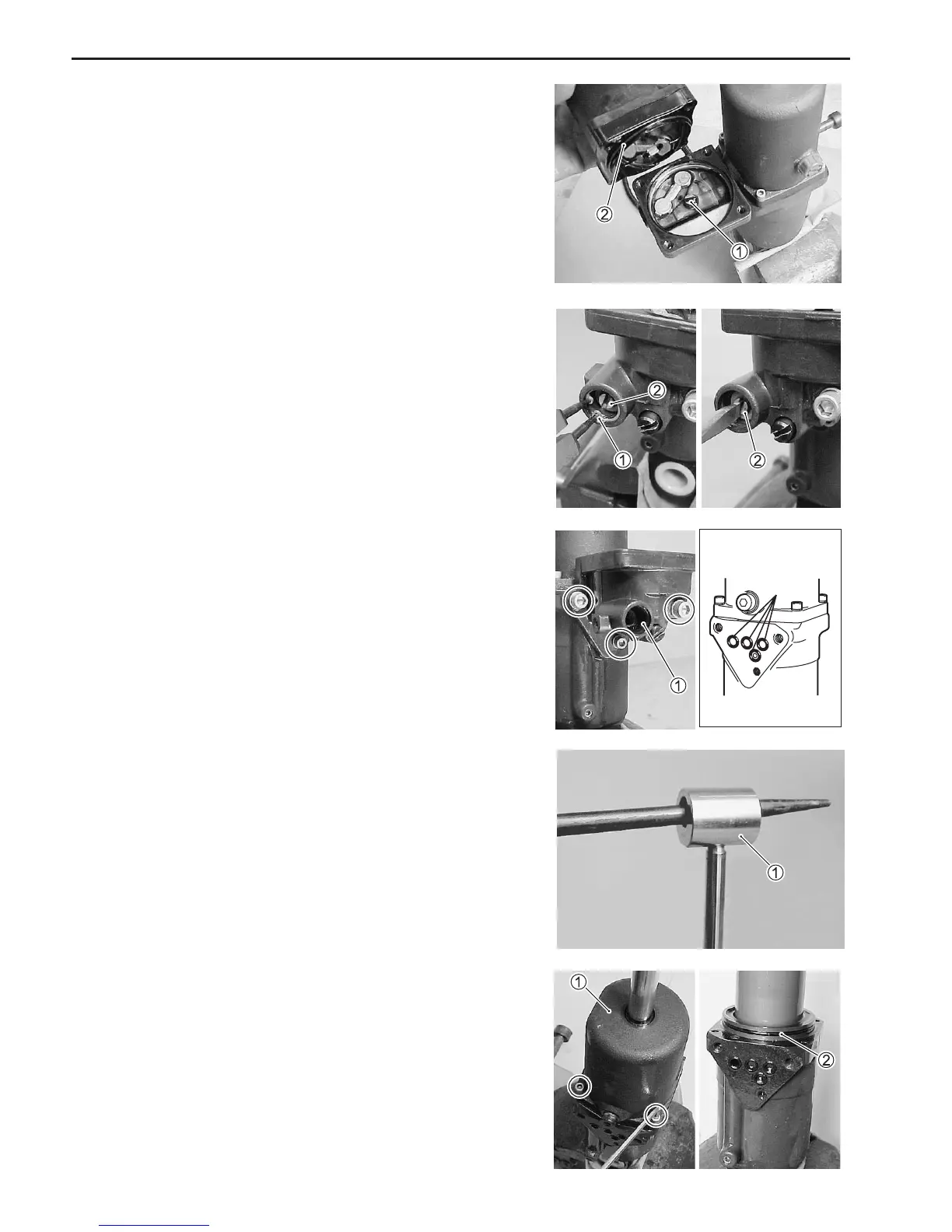 2
1
2
1
2
1
1
1
2