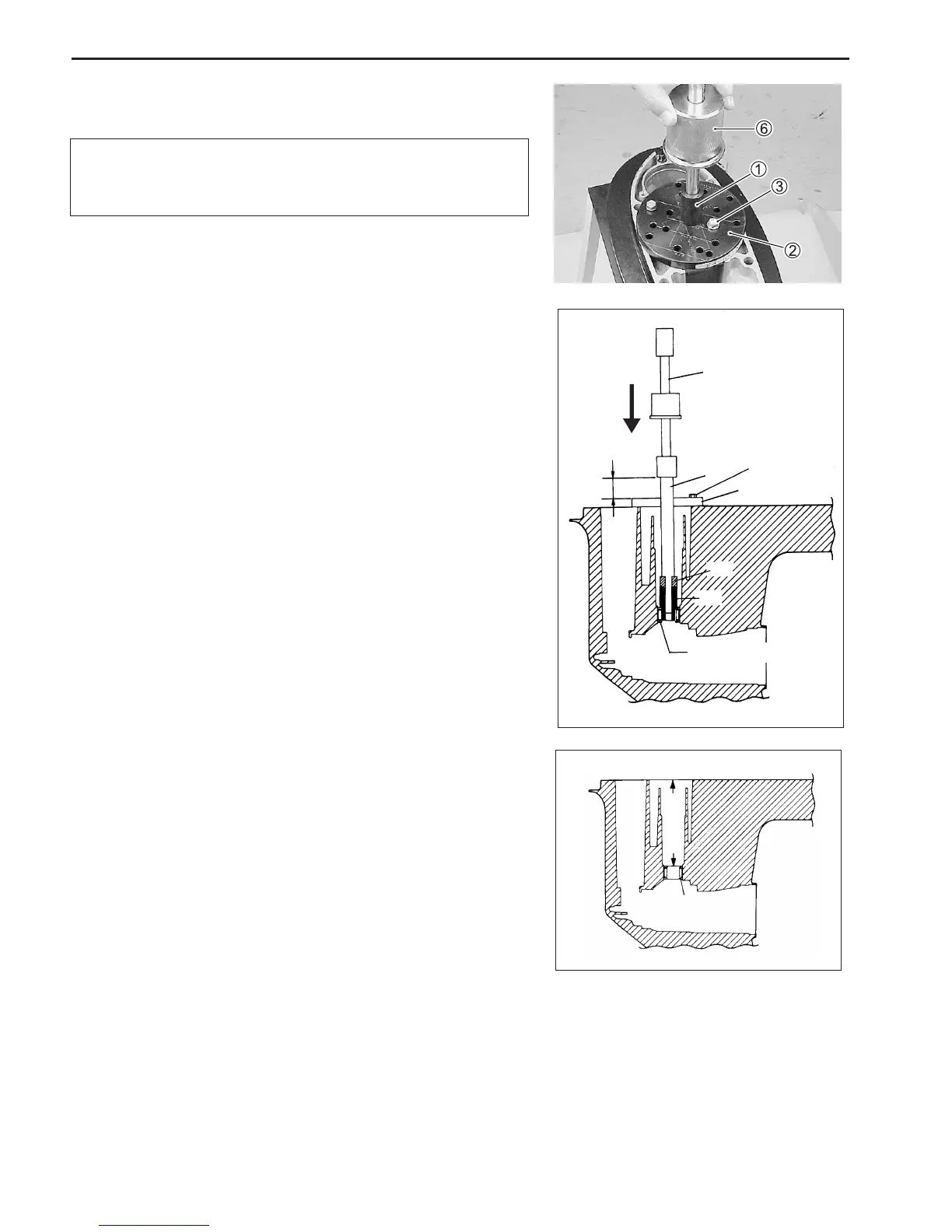 ⑥
①
③
②