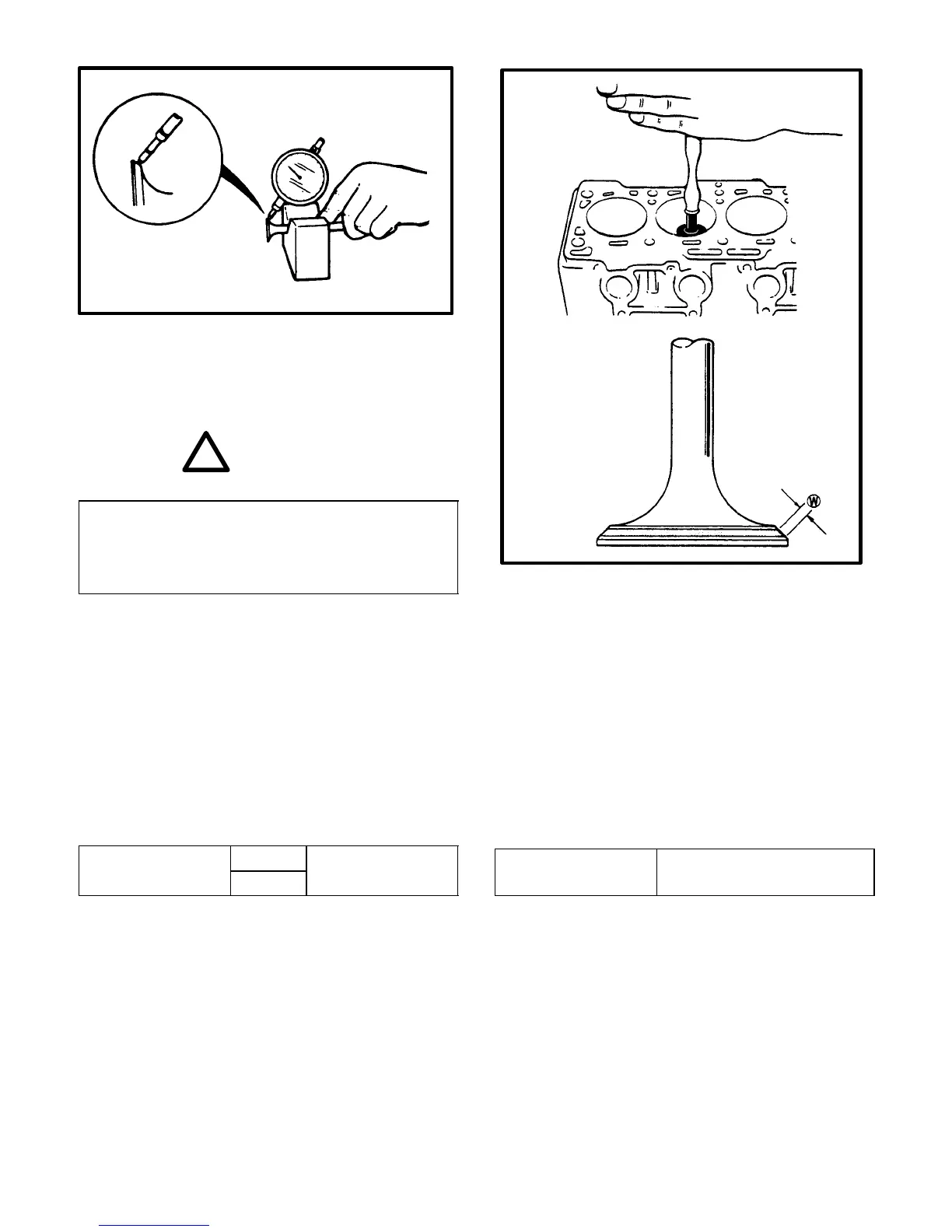 W