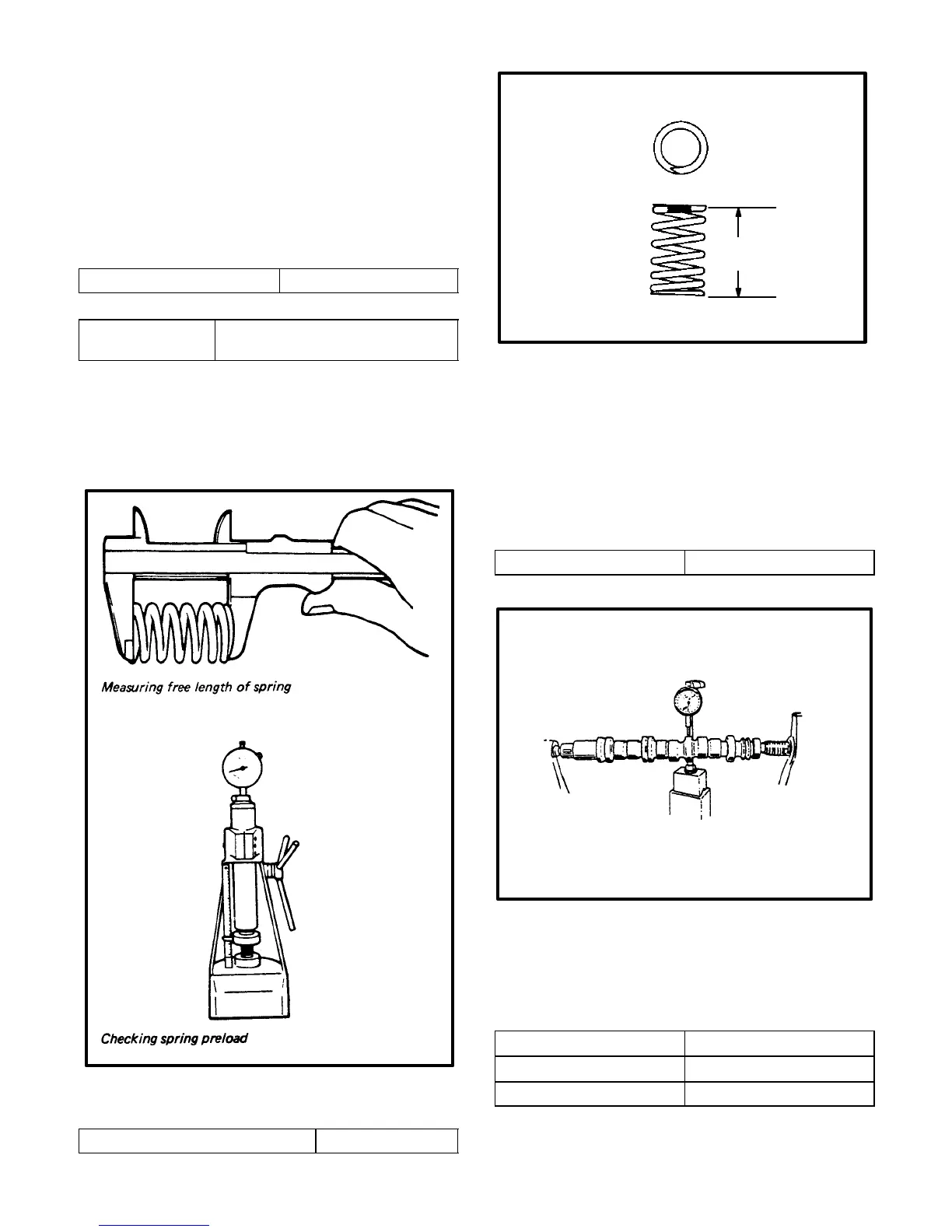 Measuring free length of spring

Checking spring preload