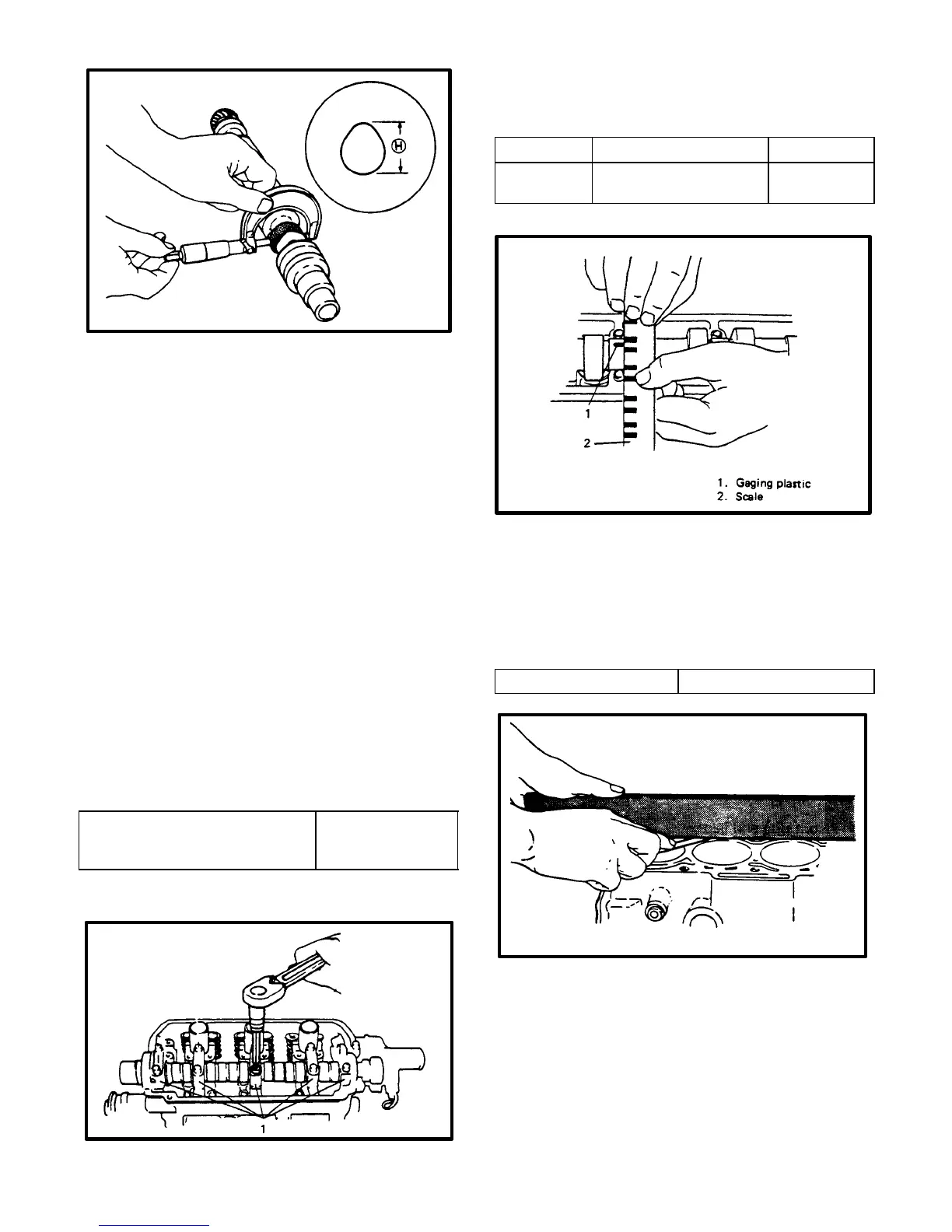 H

1

2

1. Gaging plastic
2. Scale

1