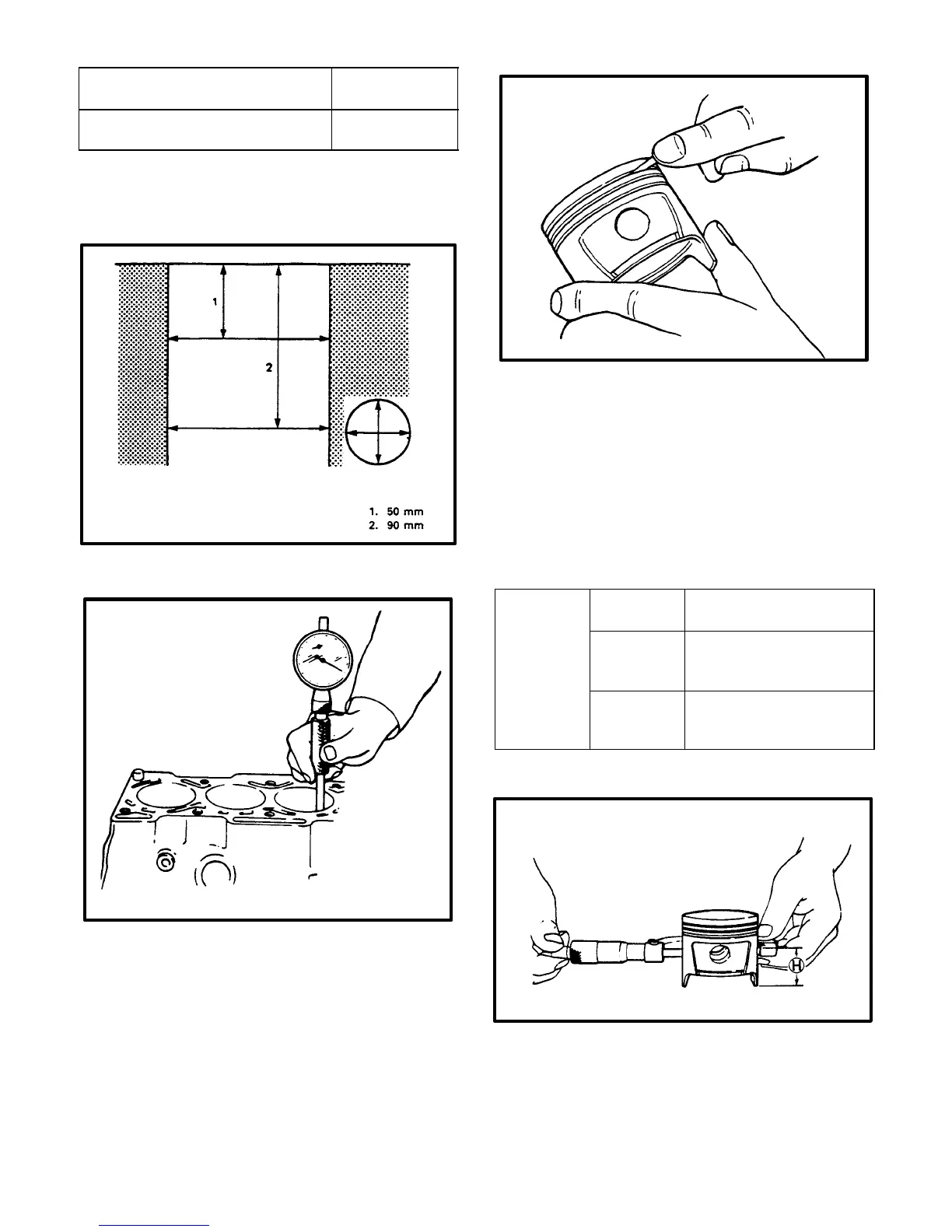 1

2

1. 50 mm
2. 90 mm

H