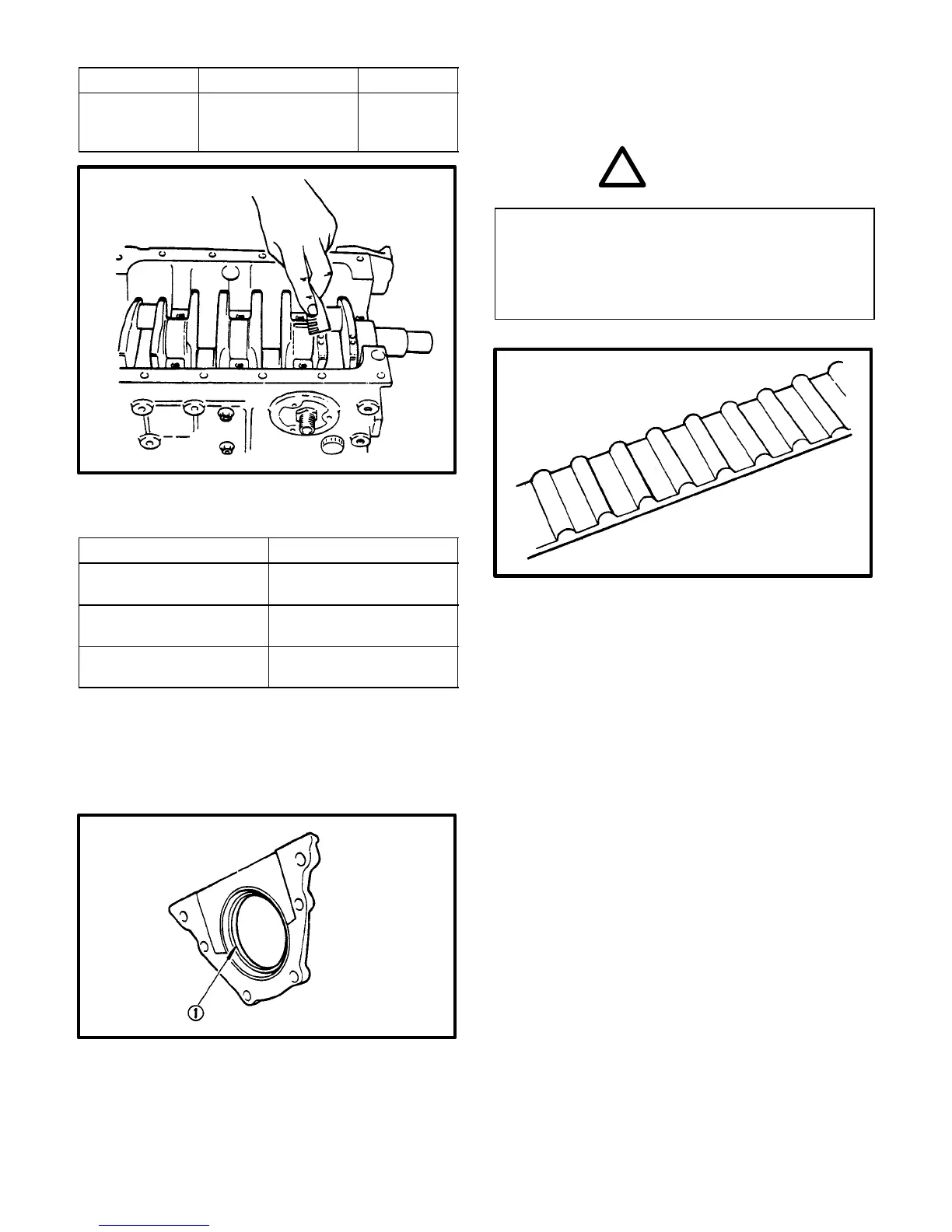 ①