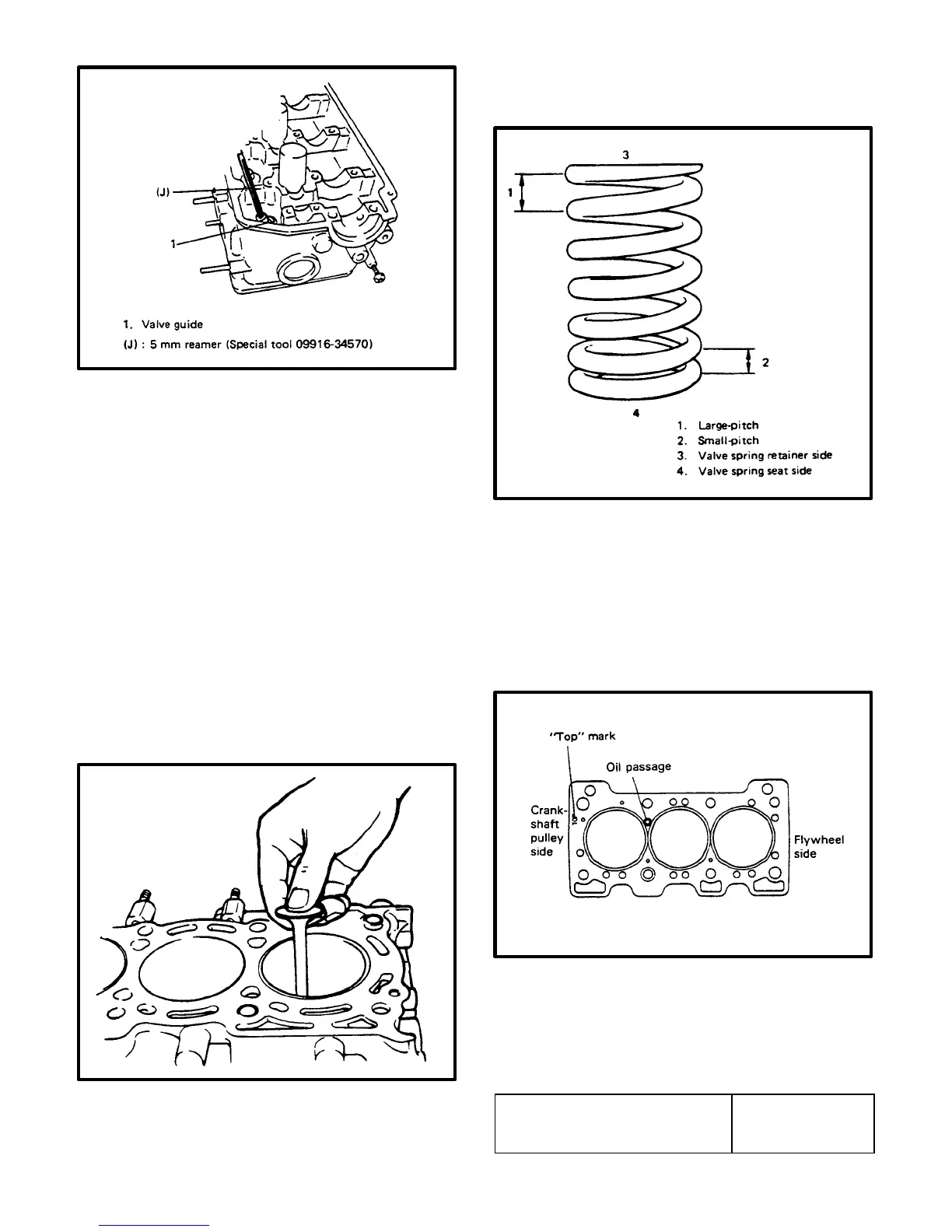 (J)

1

1. Valve guide

(J) : 5 mm reamer (Special tool 09916-34570)

3

1

2

4

1. Large-pitch
2. Small-pitch
3. Valve spring retainer side
4. Valve spring seat side

"Top" mark

Oil passage

Crank-shaft pulley side

Flywheel side