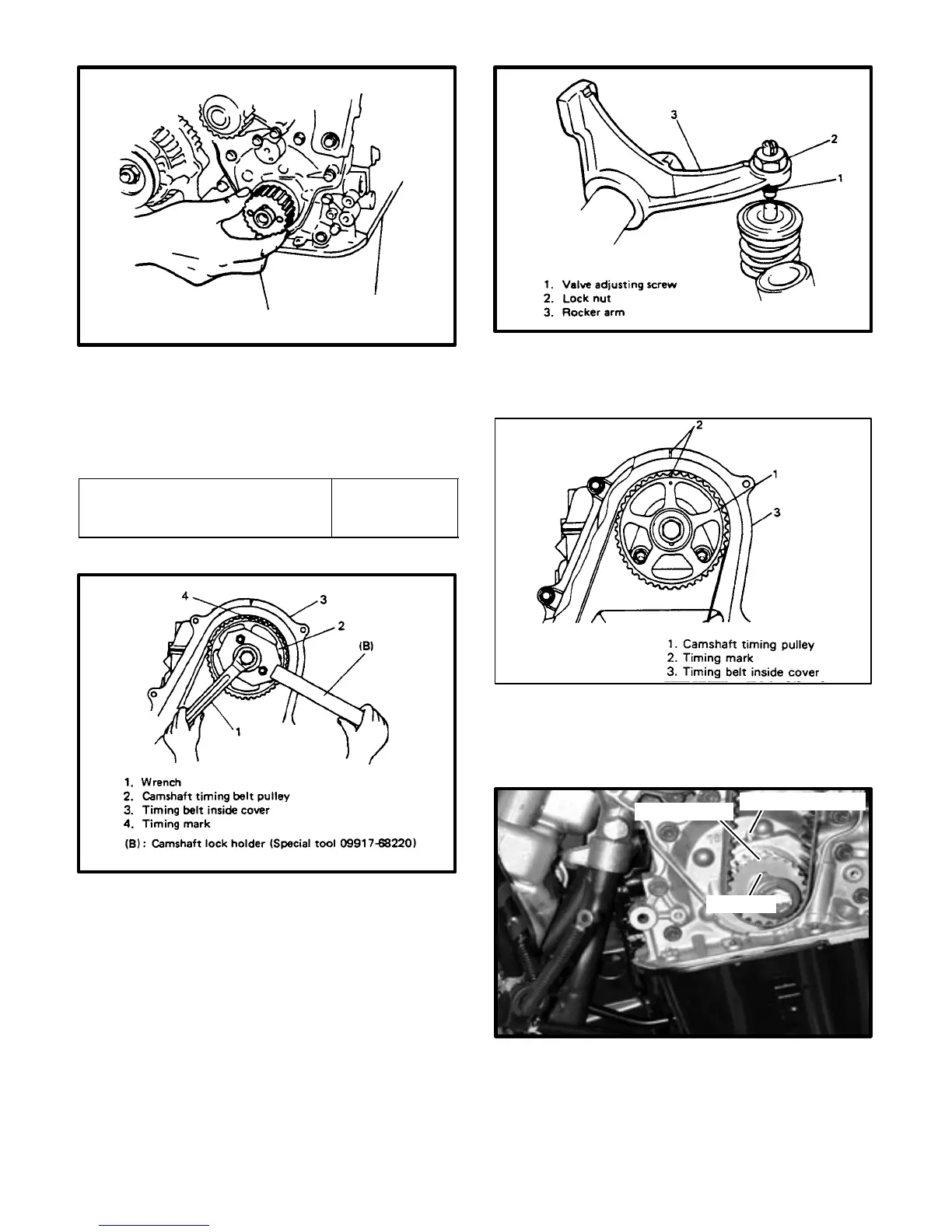 3
2
1

1. Valve adjusting screw
2. Lock nut
3. Rocker arm

2
1
3

1. Camshaft timing pulley
2. Timing mark
3. Timing belt inside cover

4
3
2
(B)
1

1. Wrench
2. Camshaft timing belt pulley
3. Timing belt inside cover
4. Timing mark
(B): Camshaft lock holder (Special tool 09917-68220)