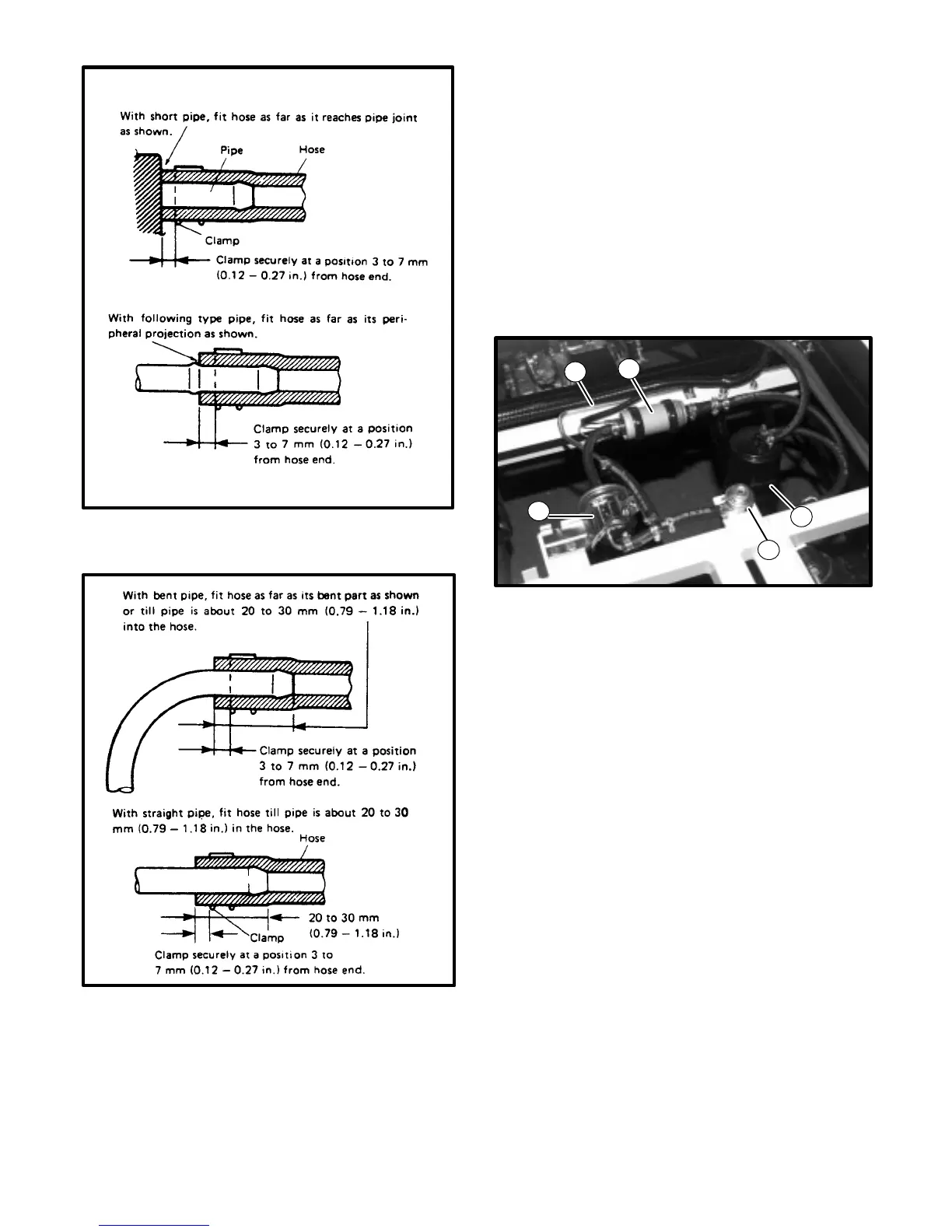 With short pipe, fit hose as far as it reaches pipe joint as shown.

Pipe

Hose

Clamp

Clamp securely at a position 3 to 7 mm (0.12 – 0.27 in.) from hose end.

With following type pipe, fit hose as far as its peripheral projection as shown.

Clamp securely at a position 3 to 7 mm (0.12 – 0.27 in.) from hose end.

With bent pipe, fit hose as far as its bent part as shown or till pipe is about 20 to 30 mm (0.79 – 1.18 in.) into the hose.

Clamp securely at a position 3 to 7 mm (0.12 – 0.27 in.) from hose end.

With straight pipe, fit hose till pipe is about 20 to 30 mm (0.79 – 1.18 in.) in the hose.

Hose

20 to 30 mm (0.79 – 1.18 in.)

Clamp

Clamp securely at a position 3 to 7 mm (0.12 – 0.27 in.) from hose end.