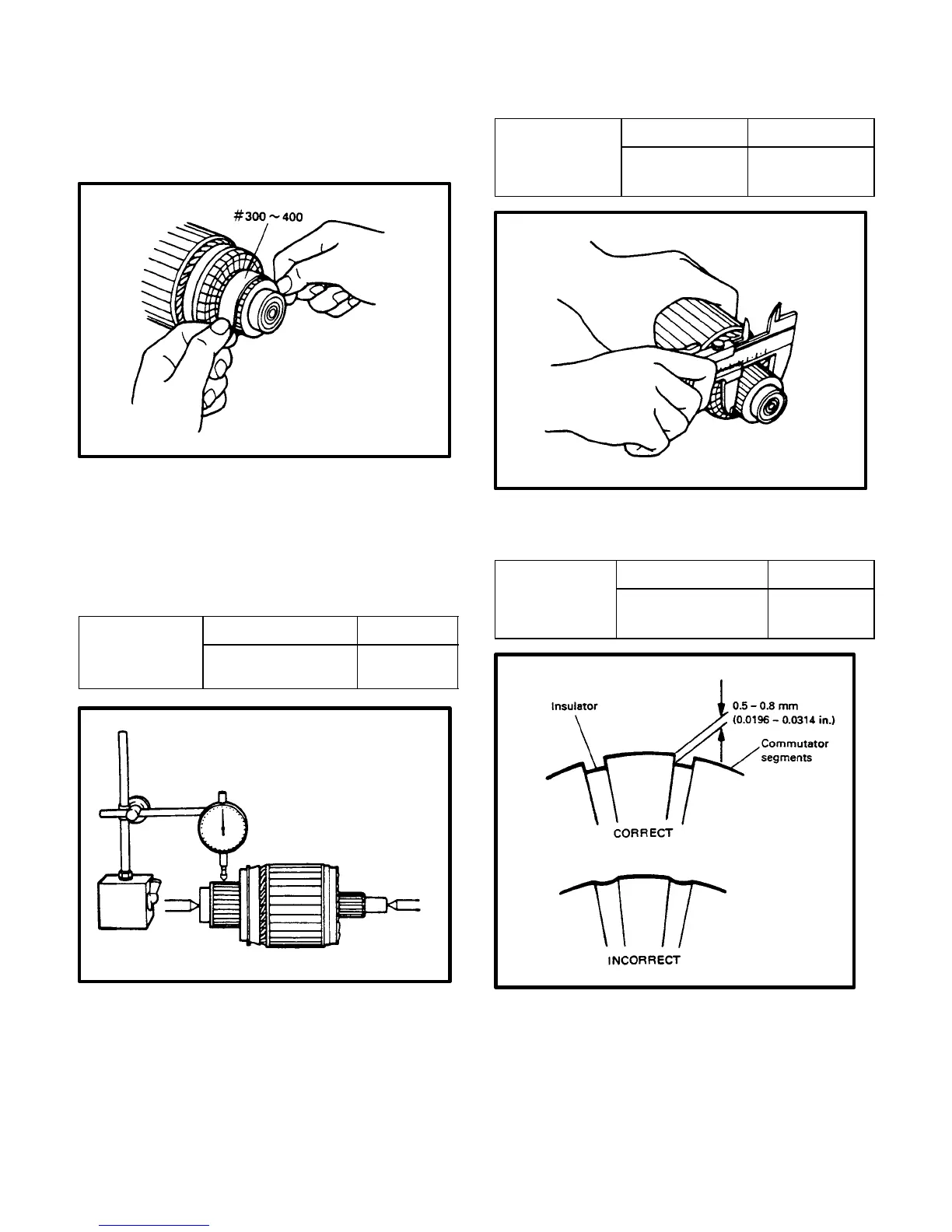 #300 ~ 400

Insulator

0.5 – 0.8 mm
(0.0196 – 0.0314 in.)

Commutator segments

CORRECT

INCORRECT