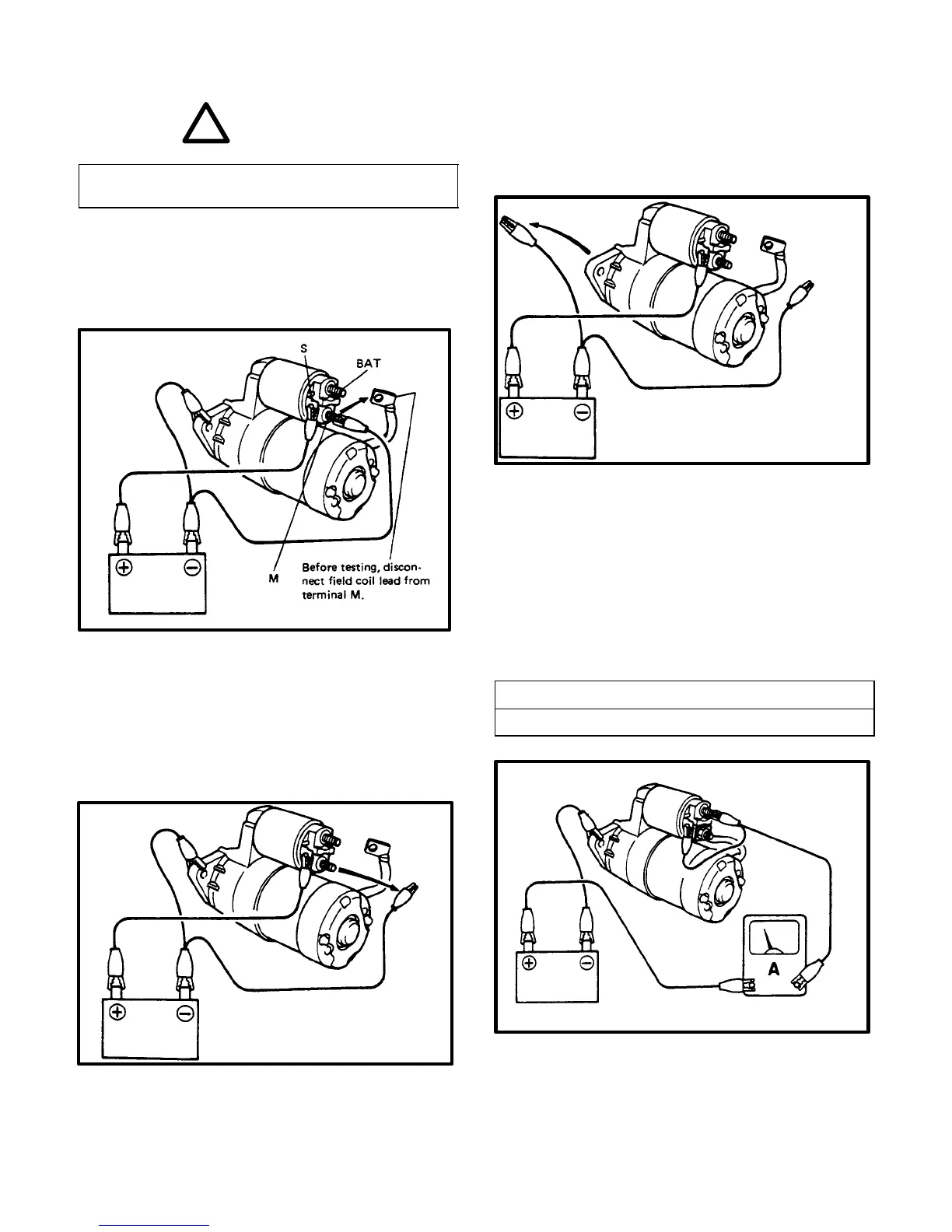 S

BAT

M

Before testing, disconnect field coil lead from terminal M.

A