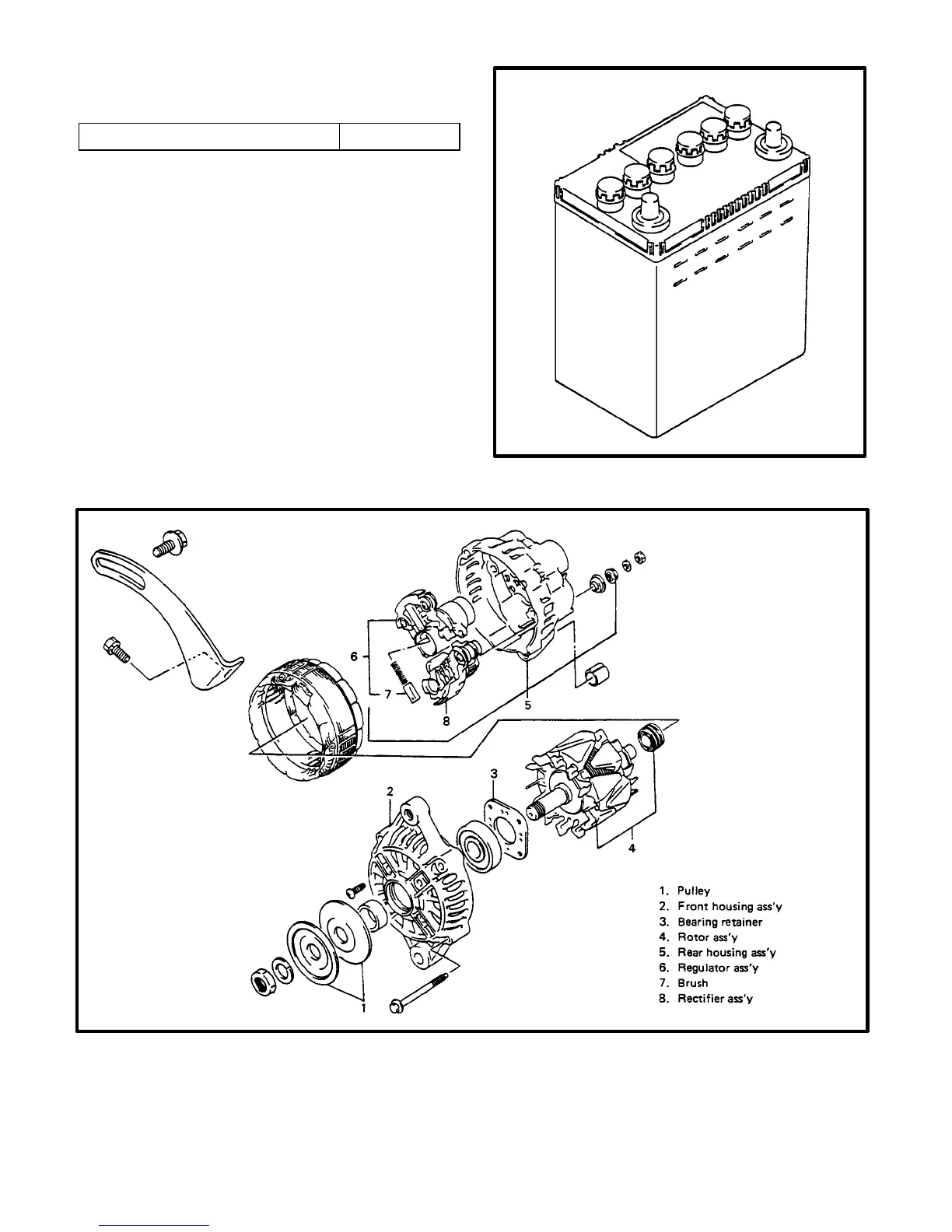 6
7
8
5
2
3
4
1

1. Pulley
2. Front housing ass'y
3. Bearing retainer
4. Rotor ass'y
5. Rear housing ass'y
6. Regulator ass'y
7. Brush
8. Rectifier ass'y