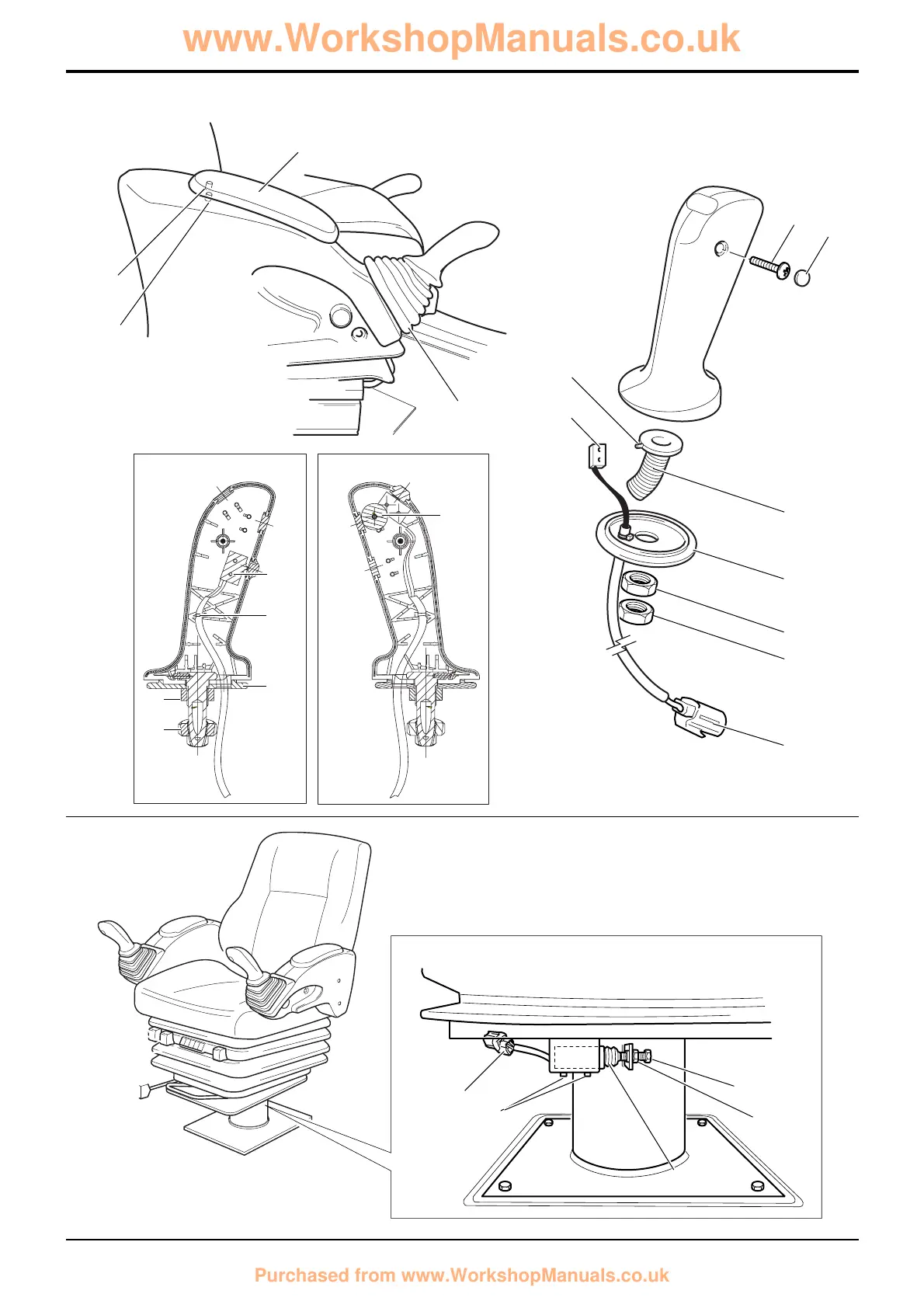 www.WorkshopManuals.co.uk

Purchased from www.WorkshopManuals.co.uk